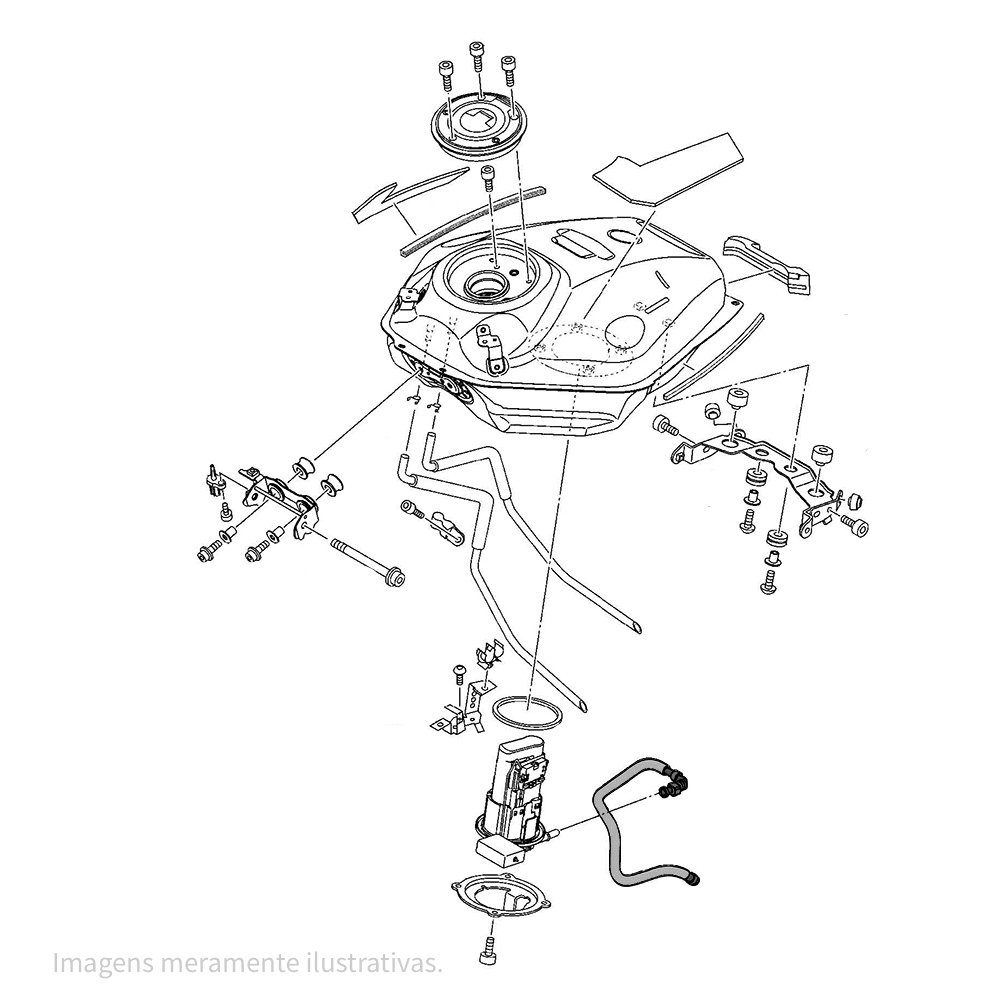 Imagens meramente ilustrativas.