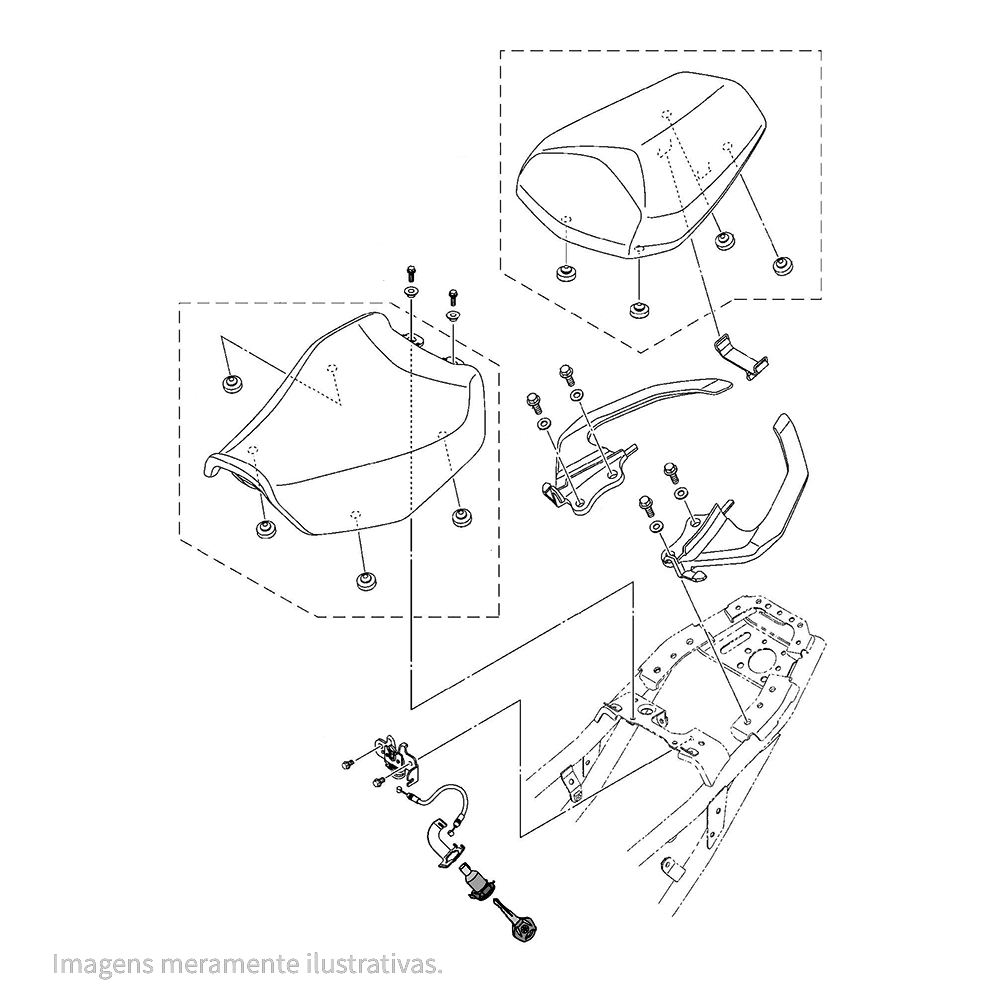 Imagens meramente ilustrativas.