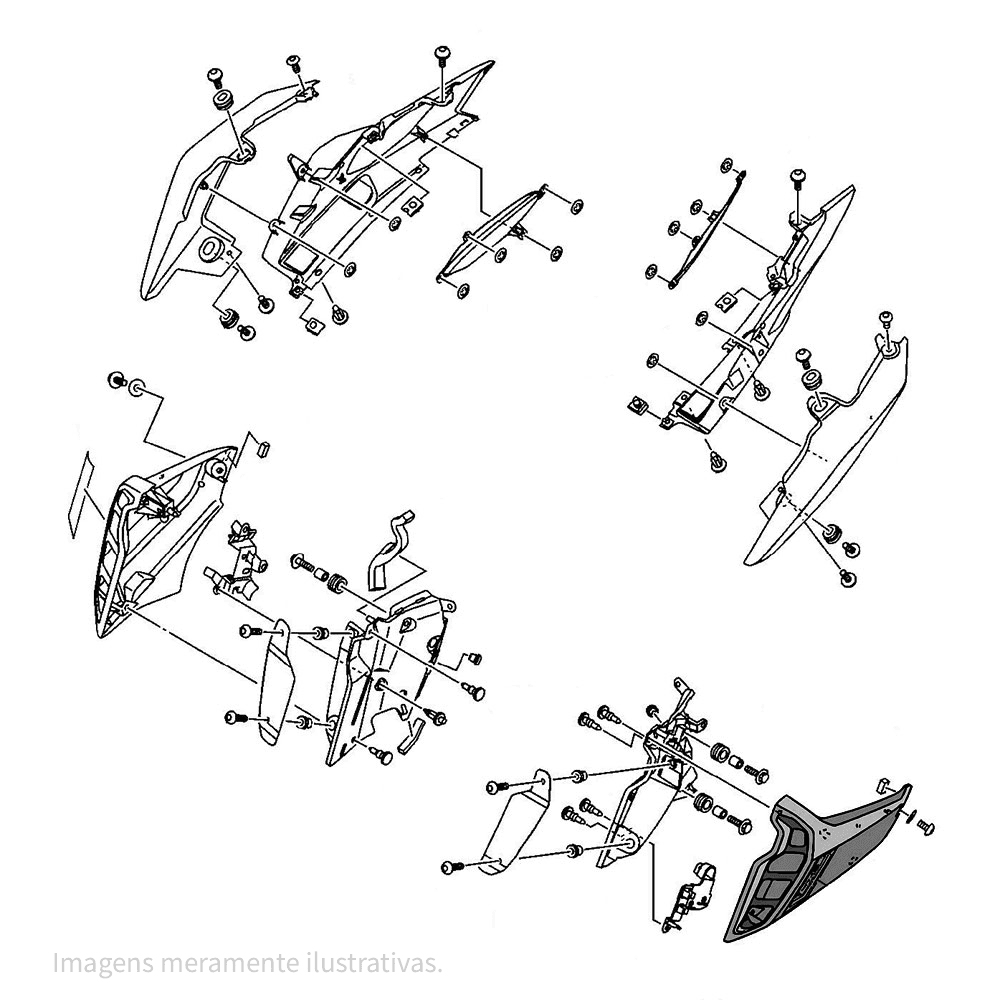 Imagens meramente ilustrativas.