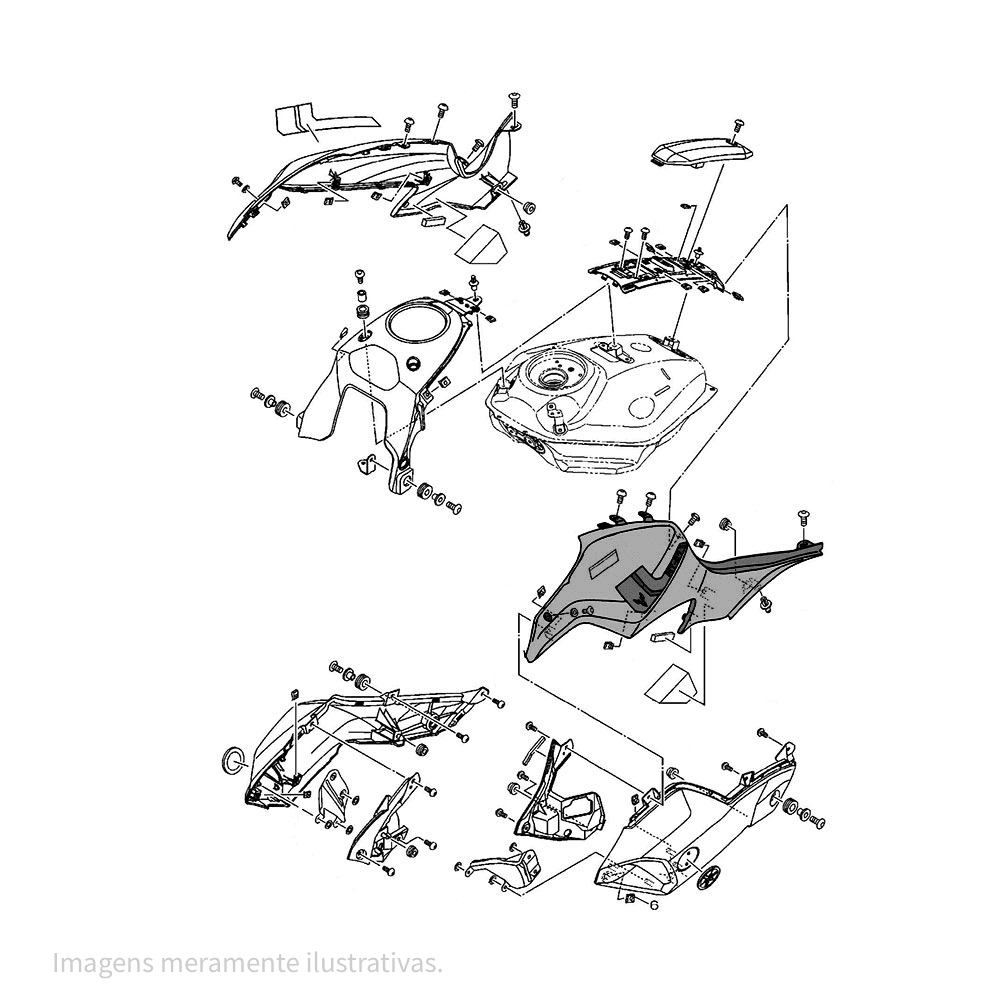 6

Imagens meramente ilustrativas.