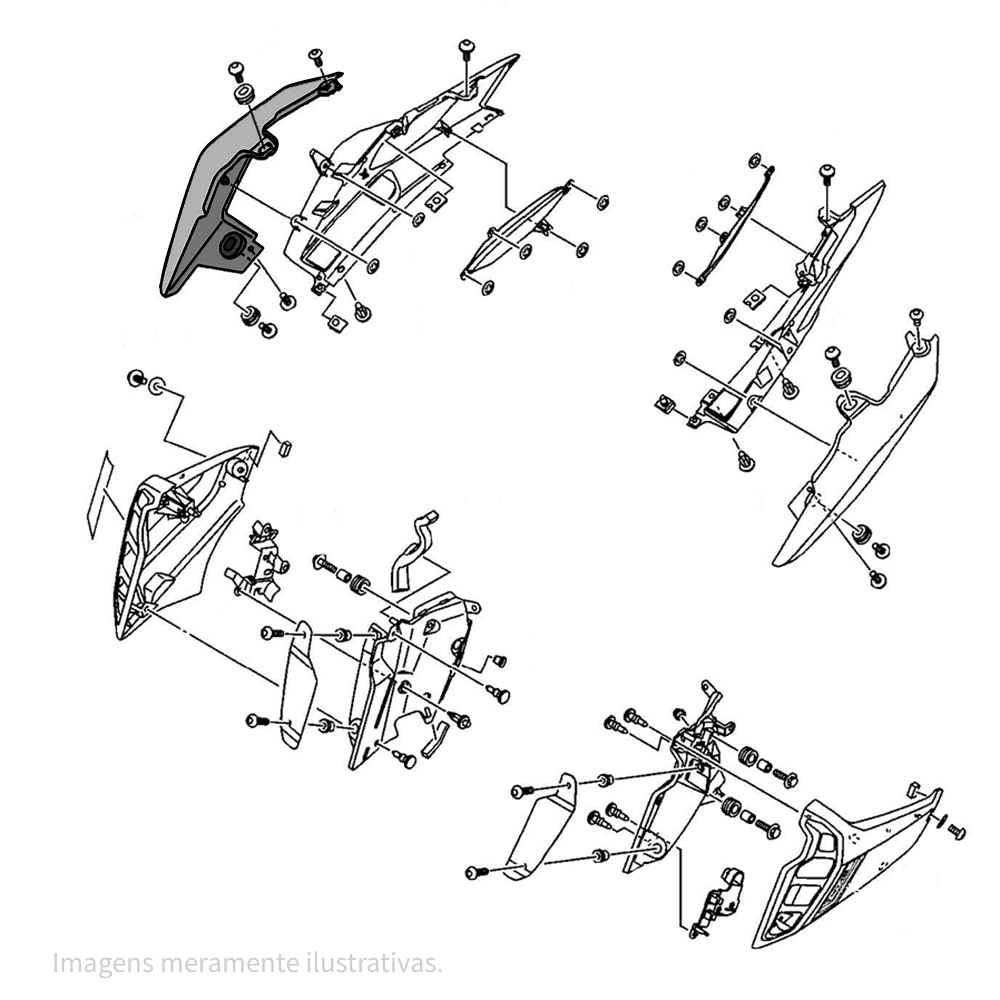 Imagens meramente ilustrativas.