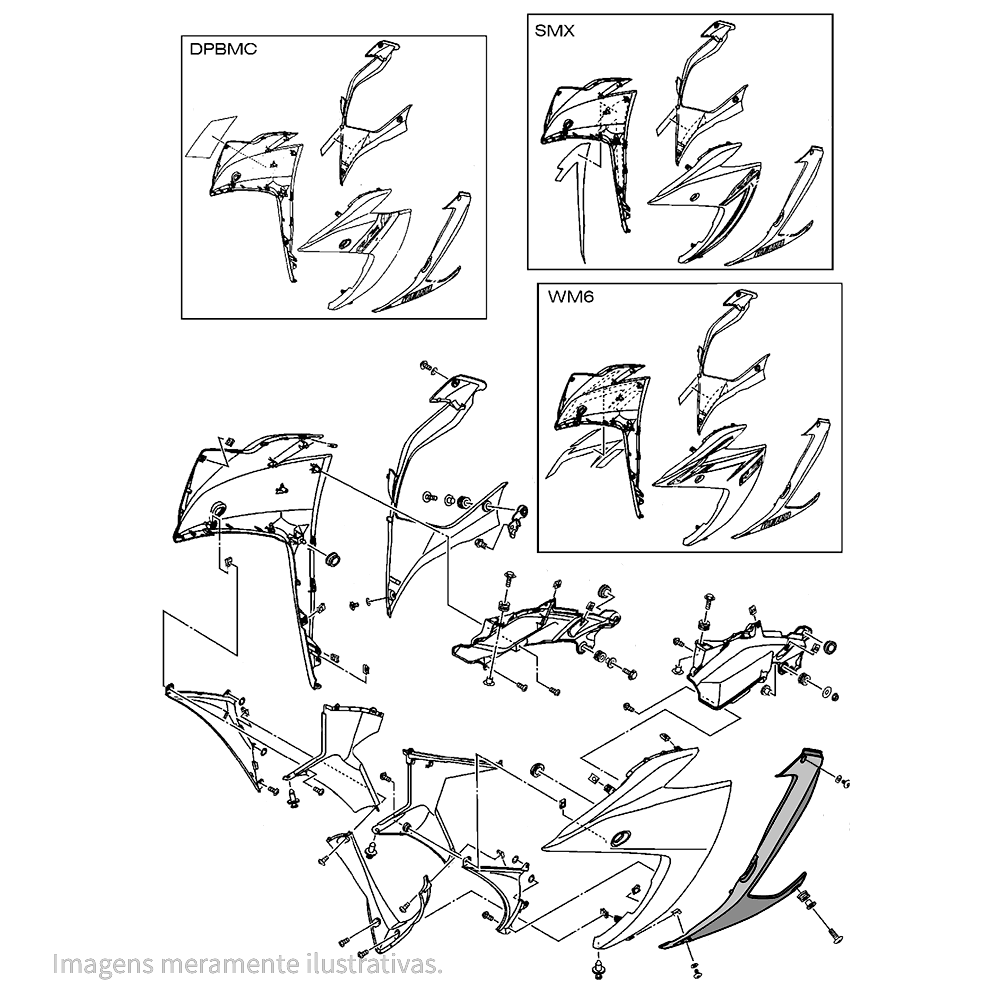 DPBMC

SMX

WM6

Imagens meramente ilustrativas.