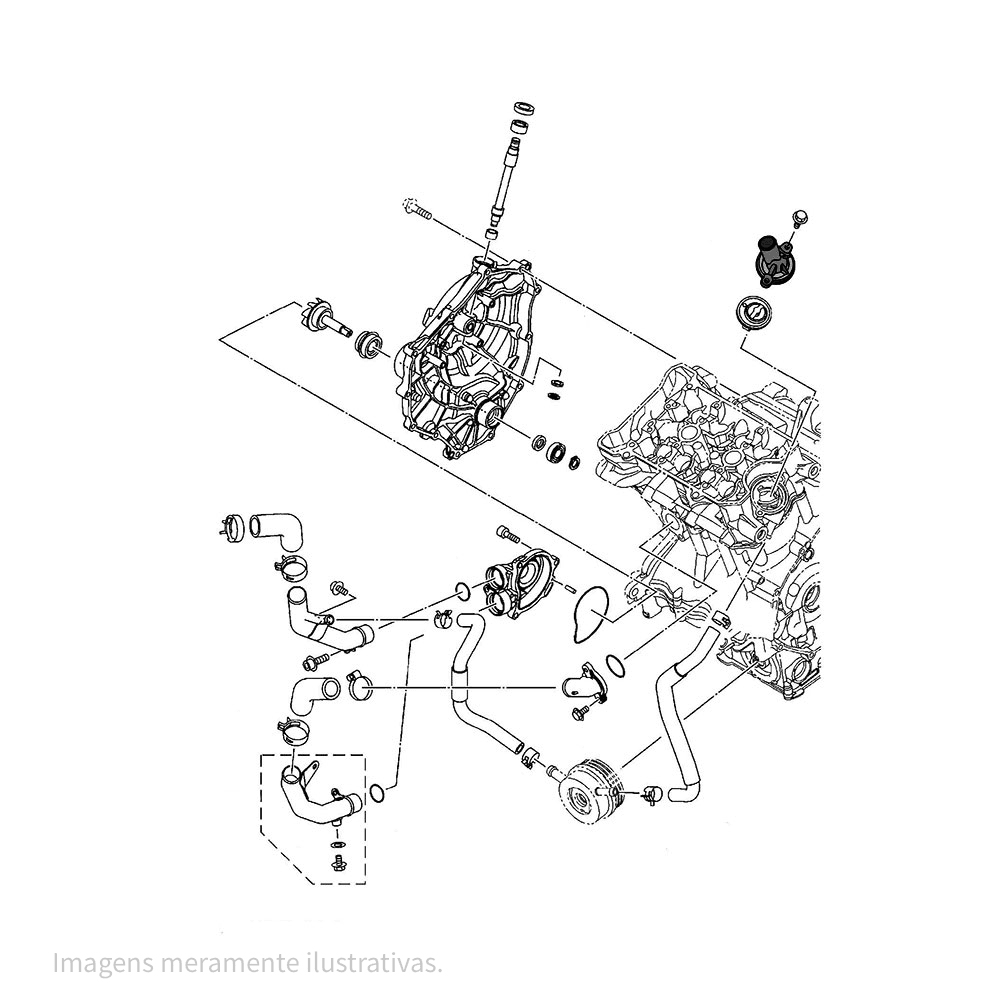 Imagens meramente ilustrativas.