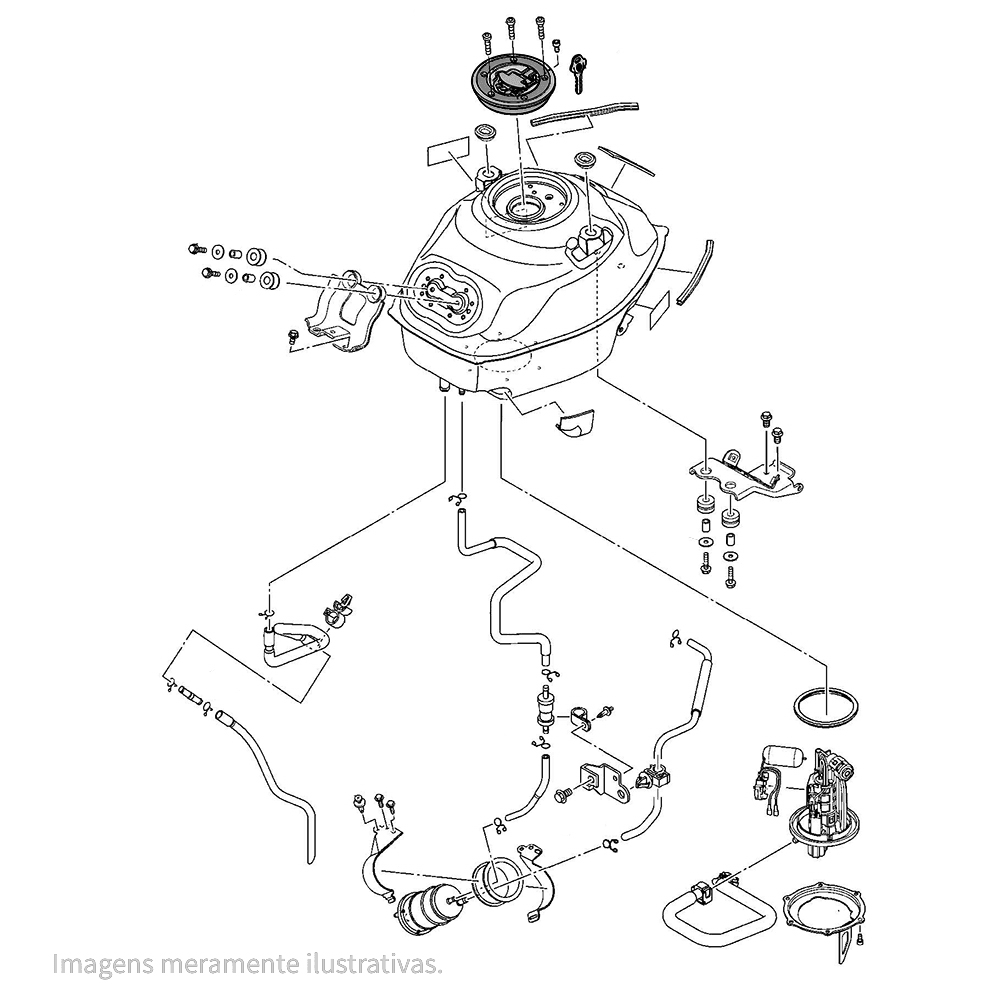 Imagens meramente ilustrativas.