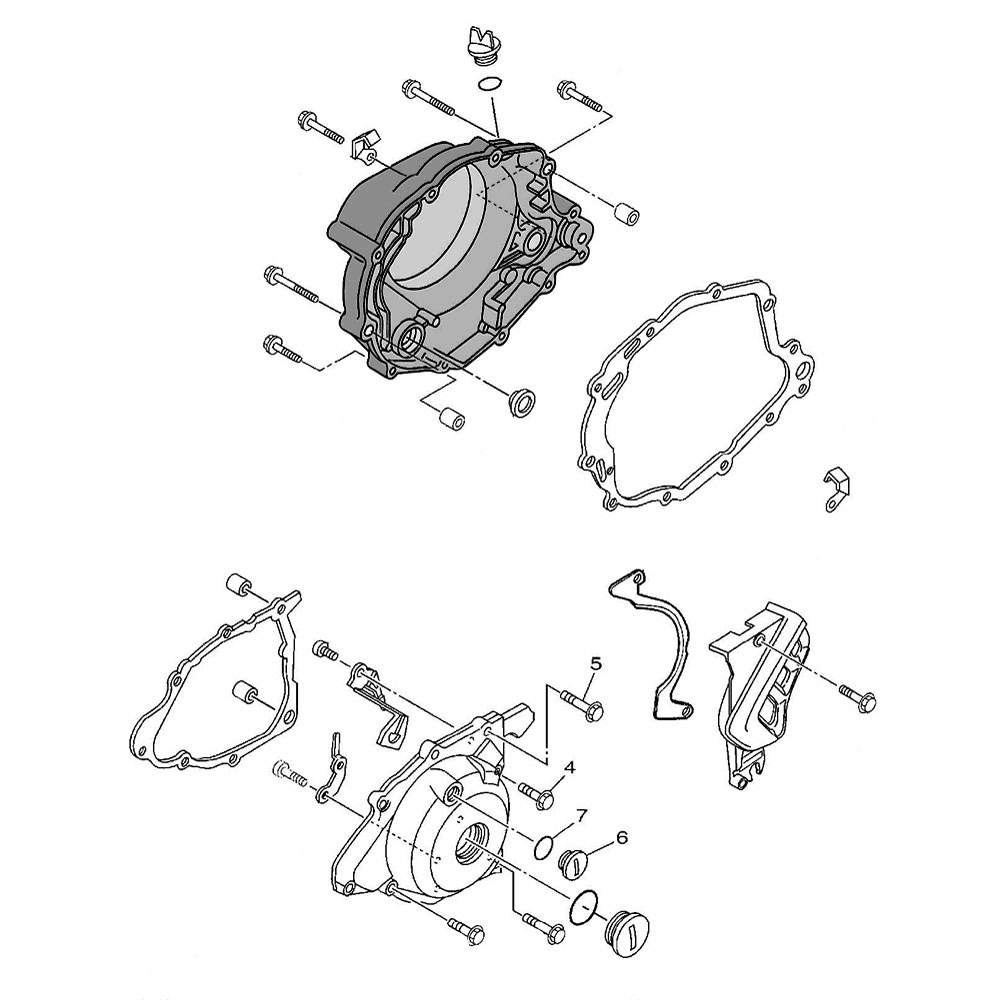 5
4
7
6