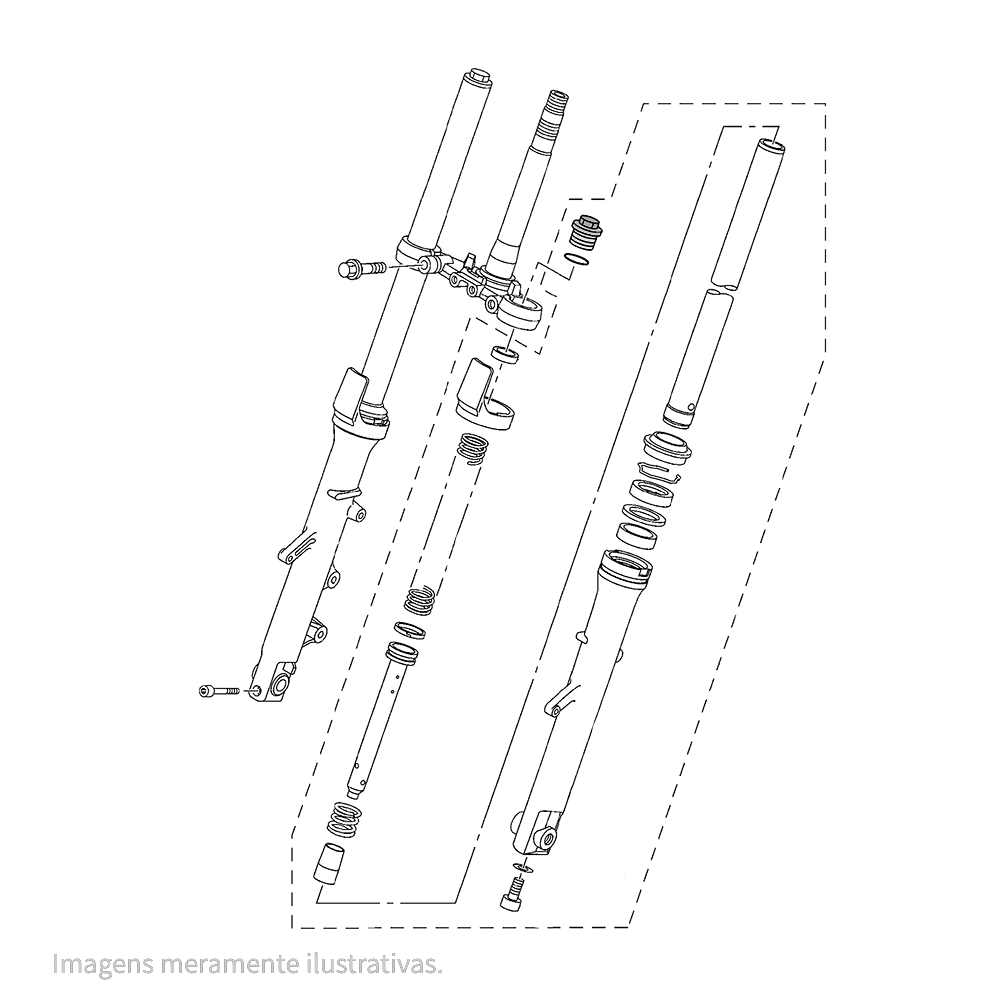 Imagens meramente ilustrativas.