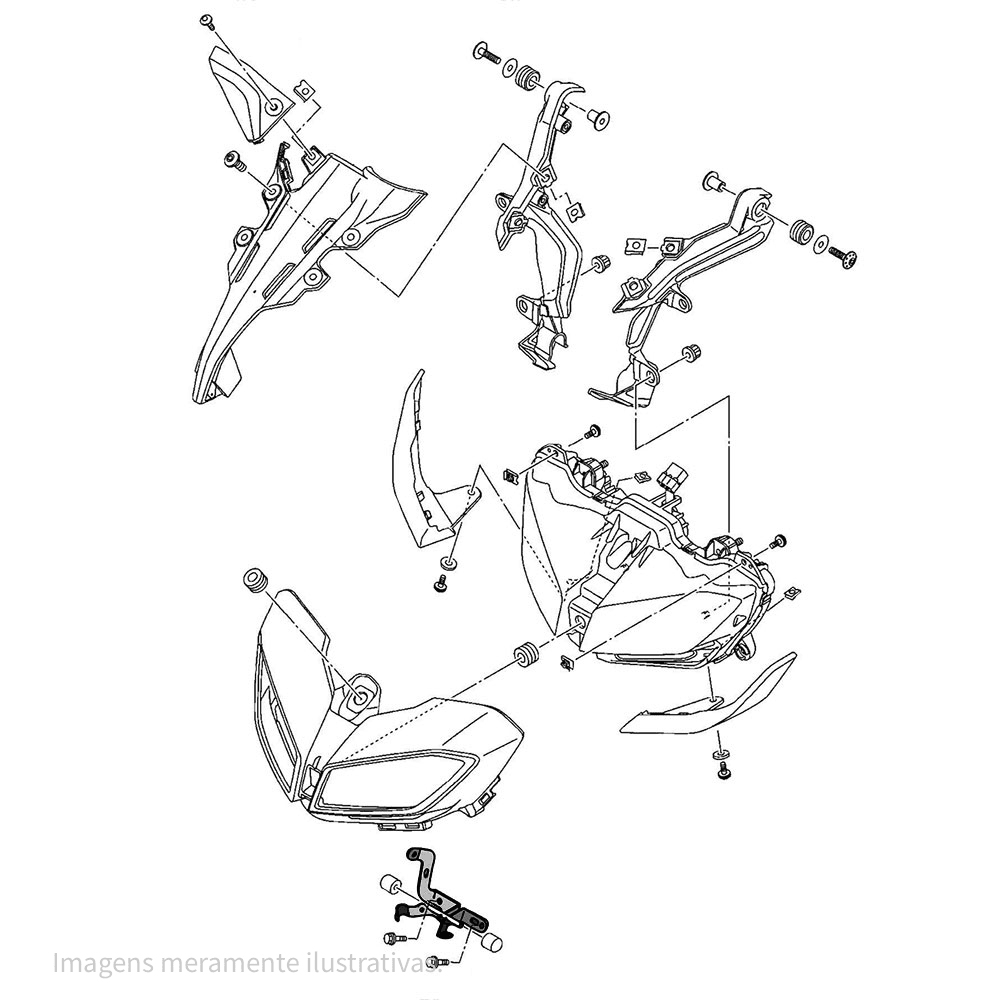 Imagens meramente ilustrativas.