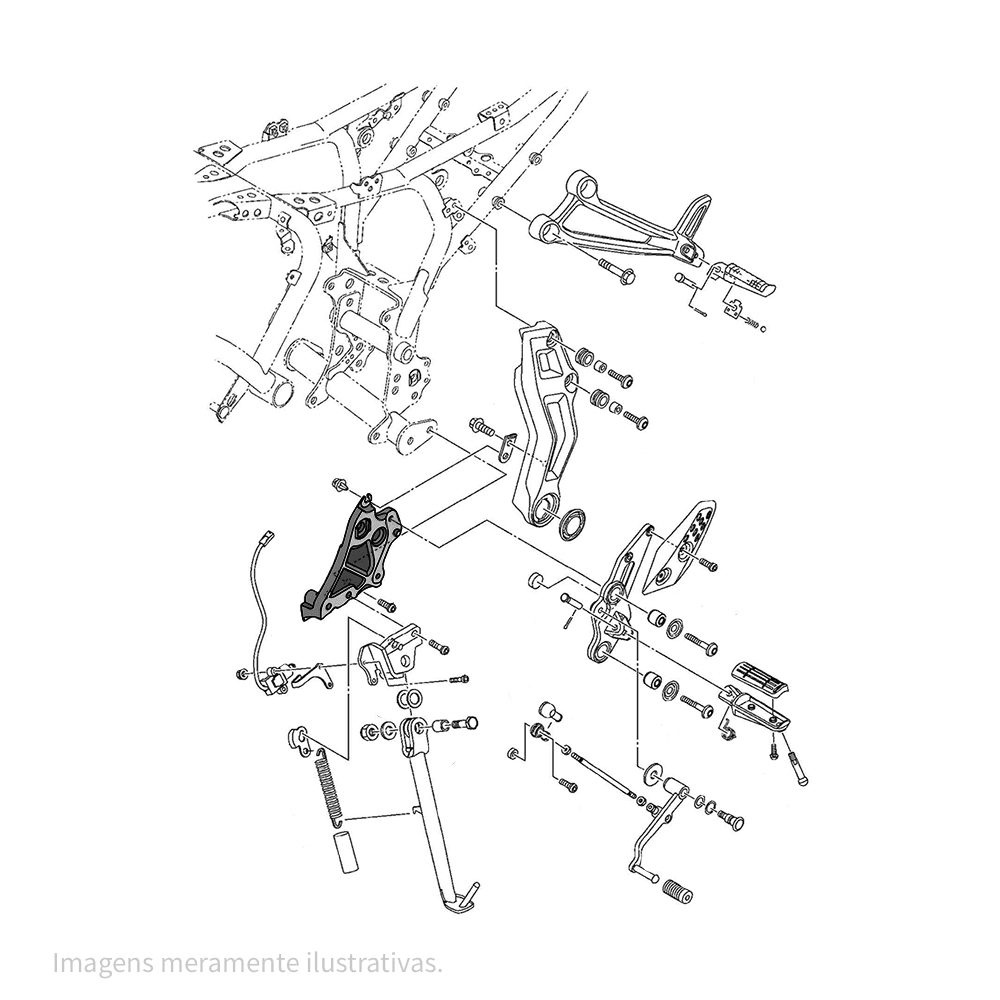 Imagens meramente ilustrativas.