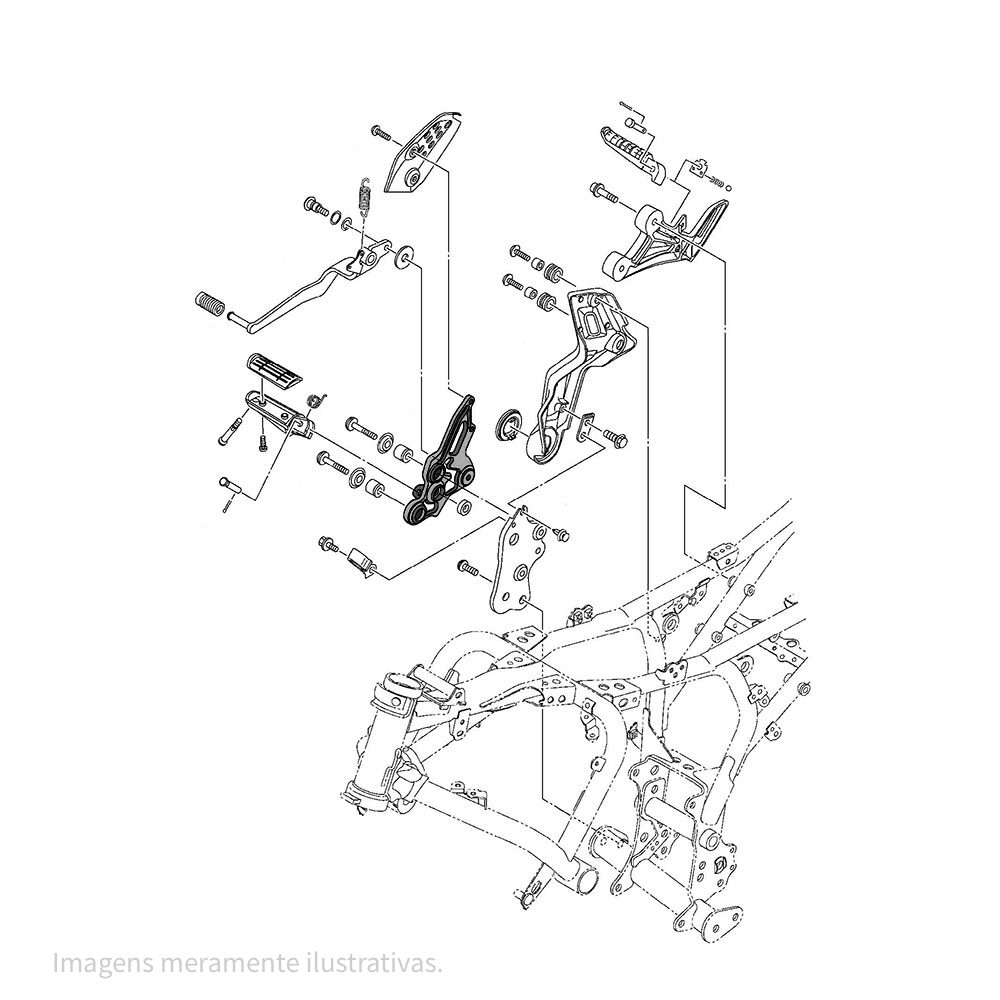 Imagens meramente ilustrativas.