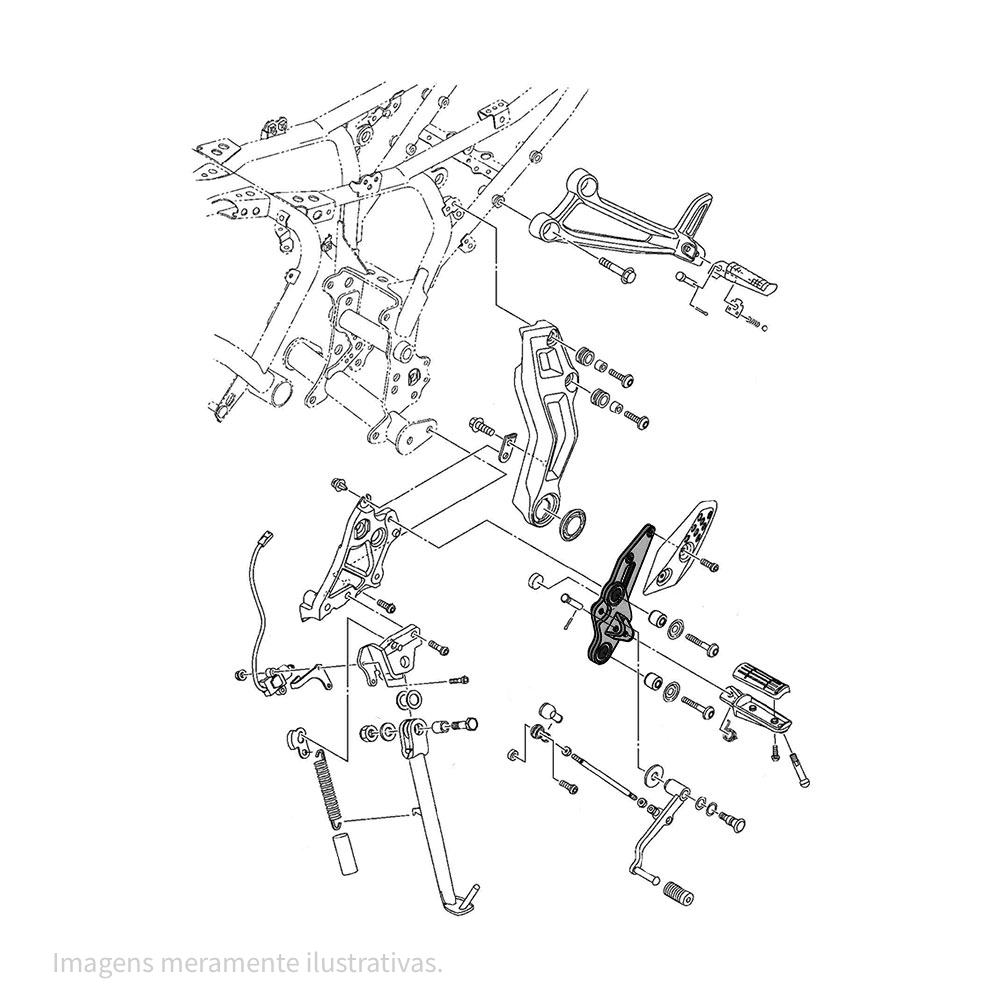 Imagens meramente ilustrativas.