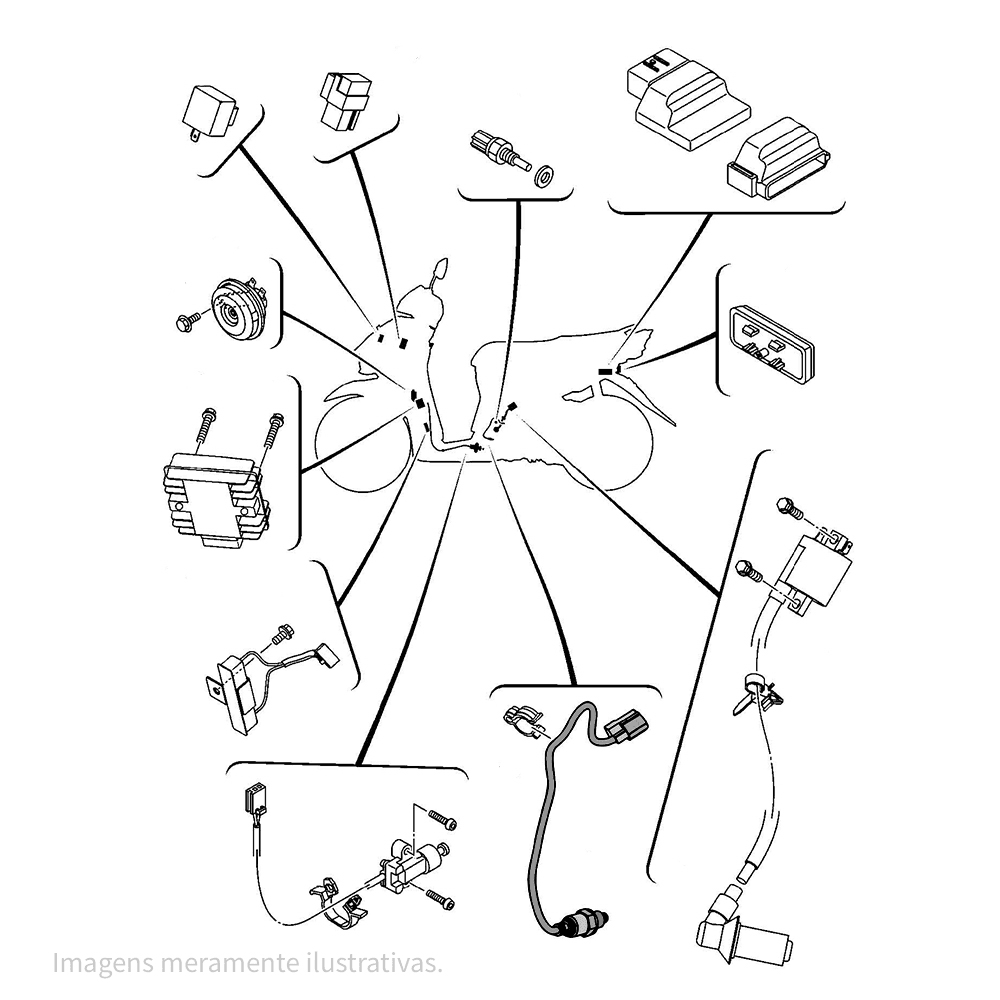 Imagens meramente ilustrativas.