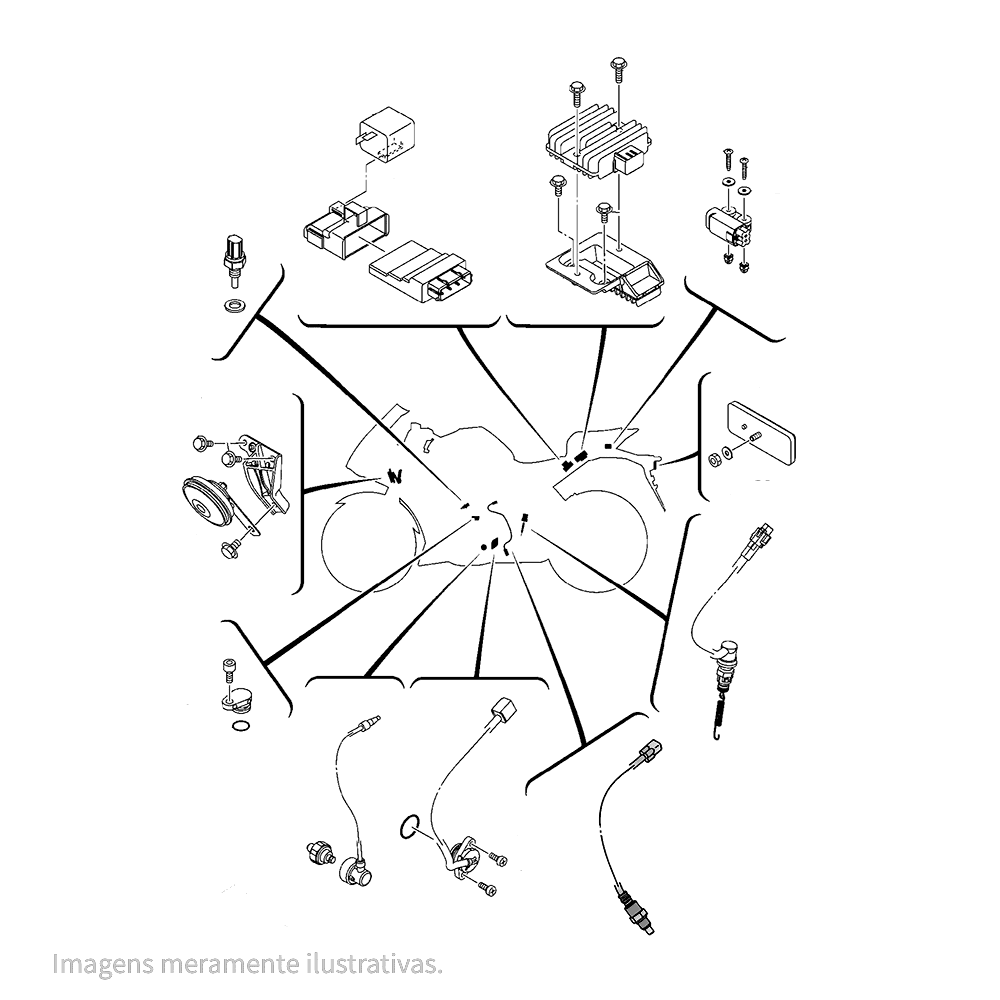 Imagens meramente ilustrativas.