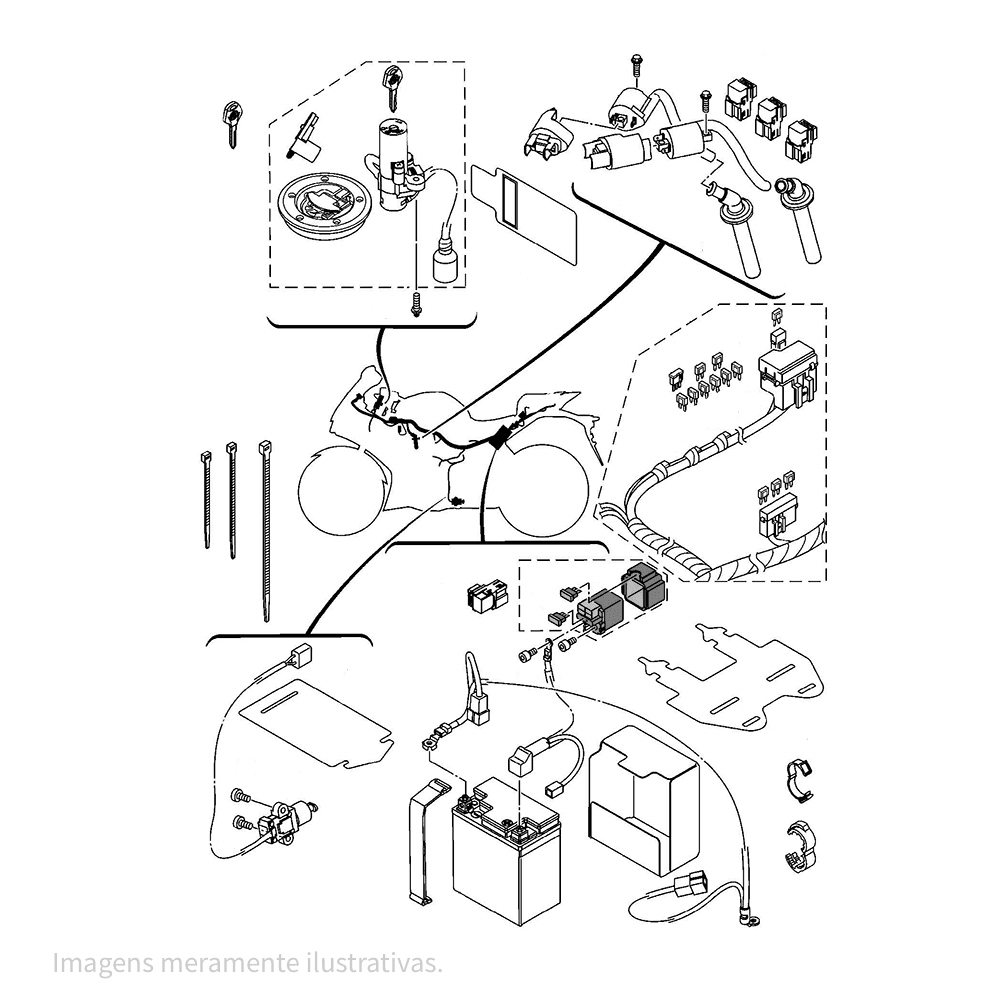 Imagens meramente ilustrativas.