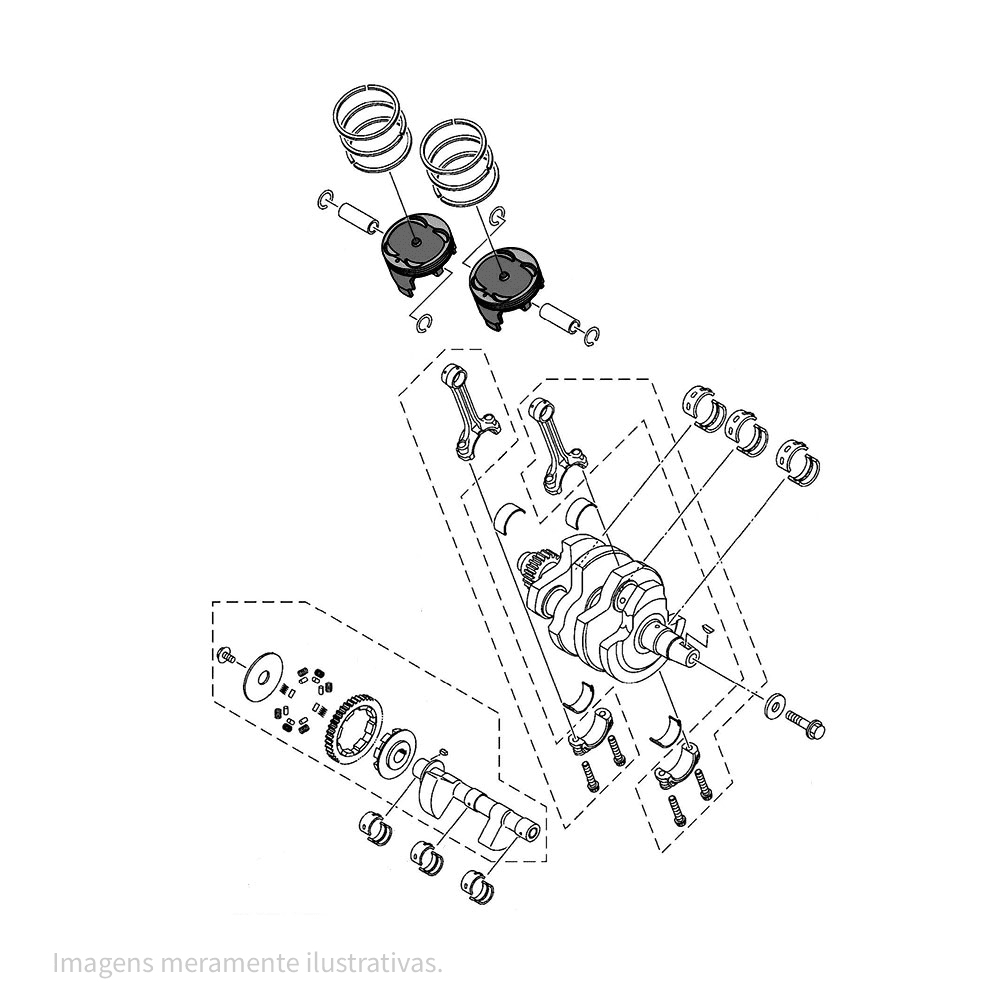 Imagens meramente ilustrativas.