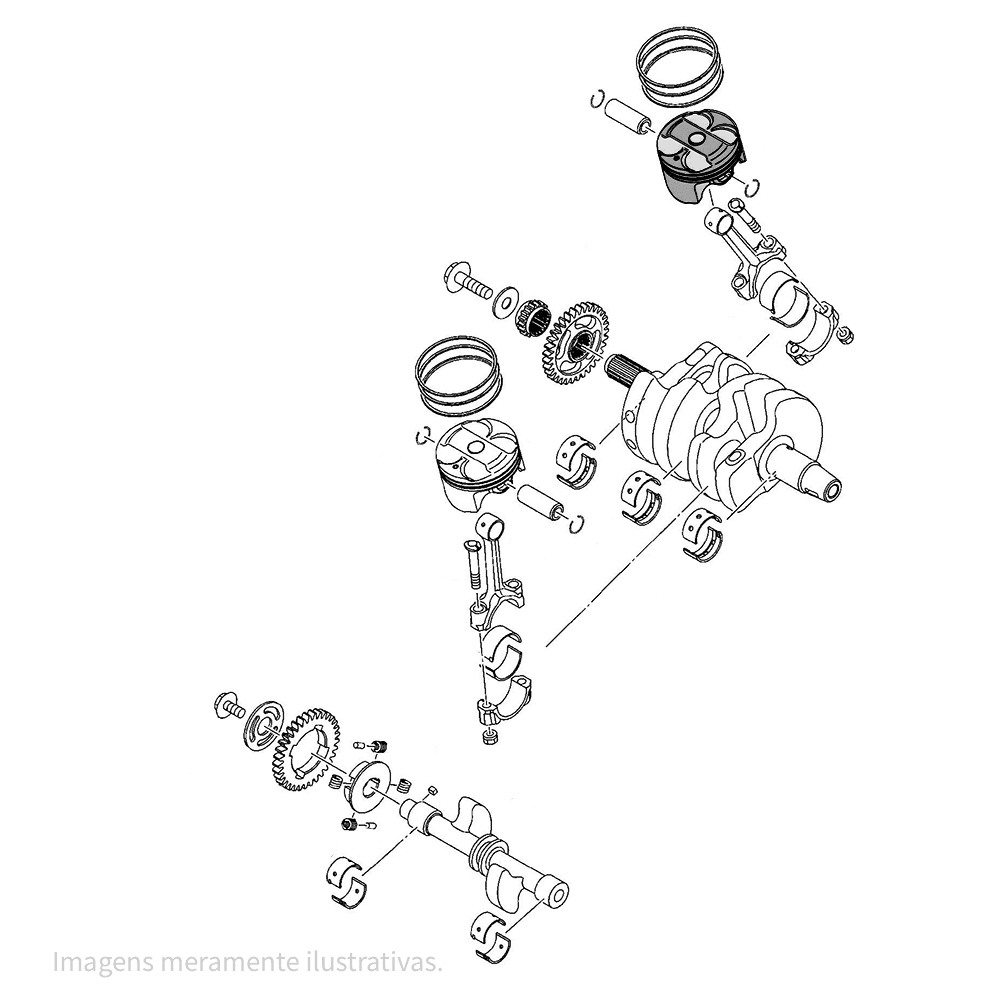 Imagens meramente ilustrativas.