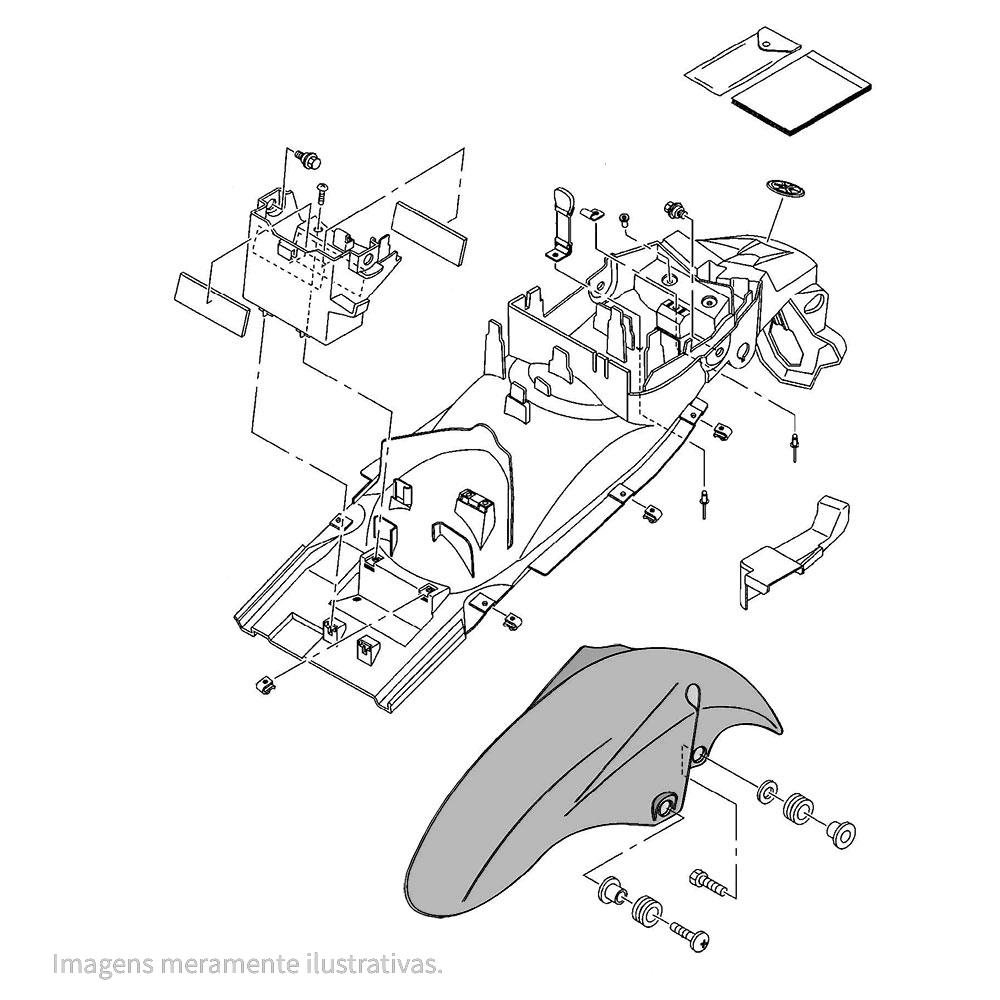 Imagens meramente ilustrativas.