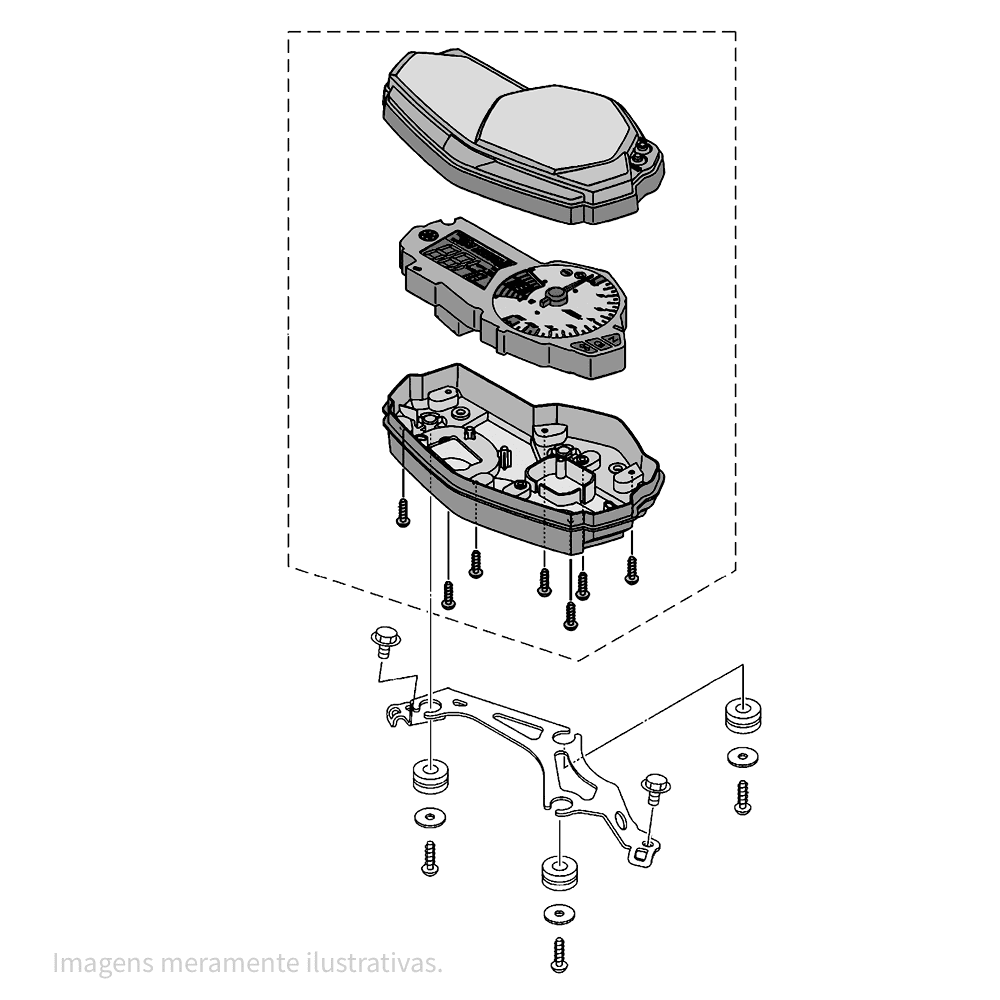 Imagens meramente ilustrativas.