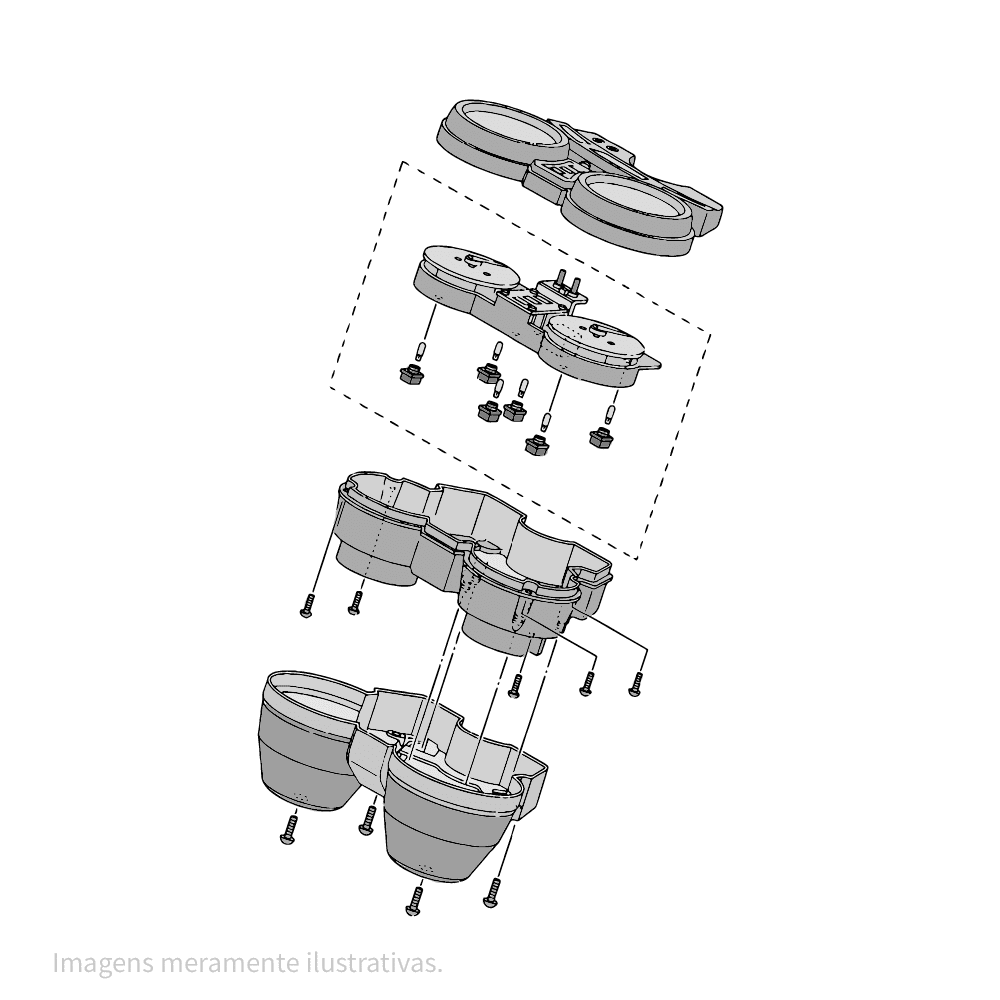 Imagens meramente ilustrativas.