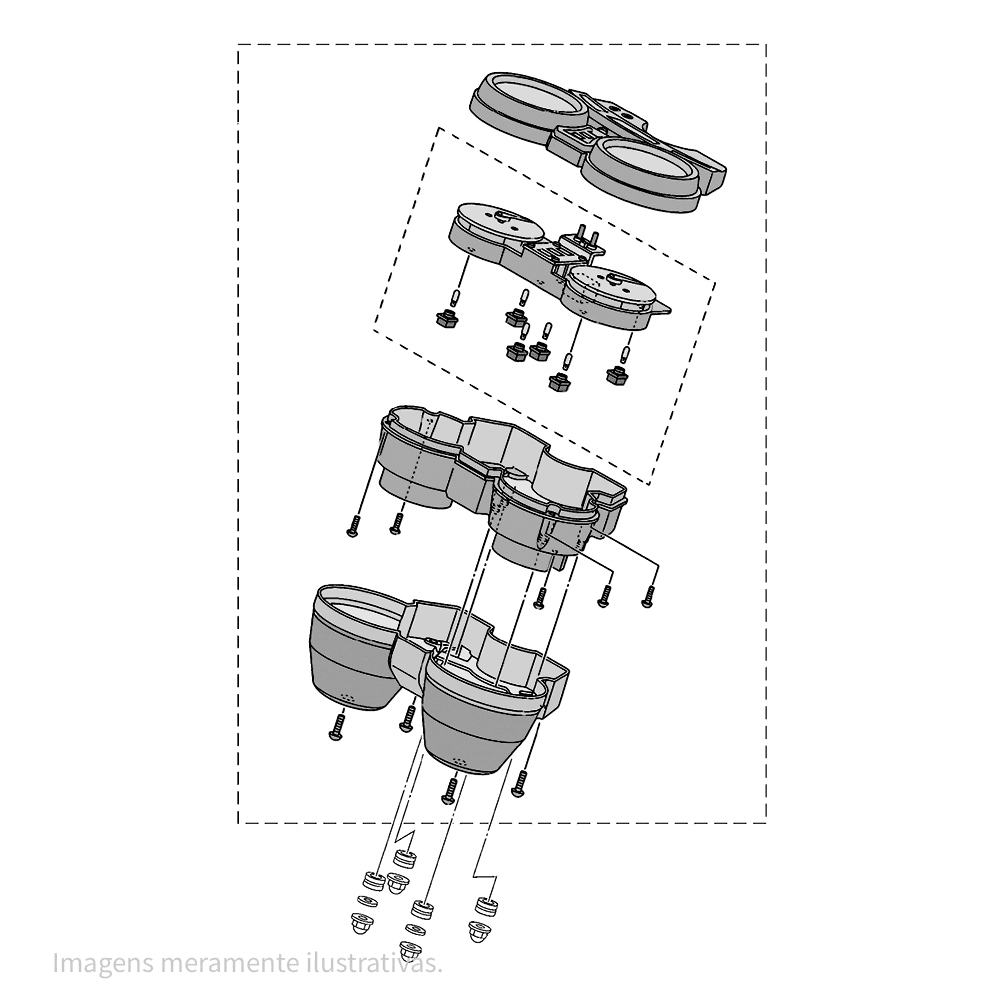 Imagens meramente ilustrativas.