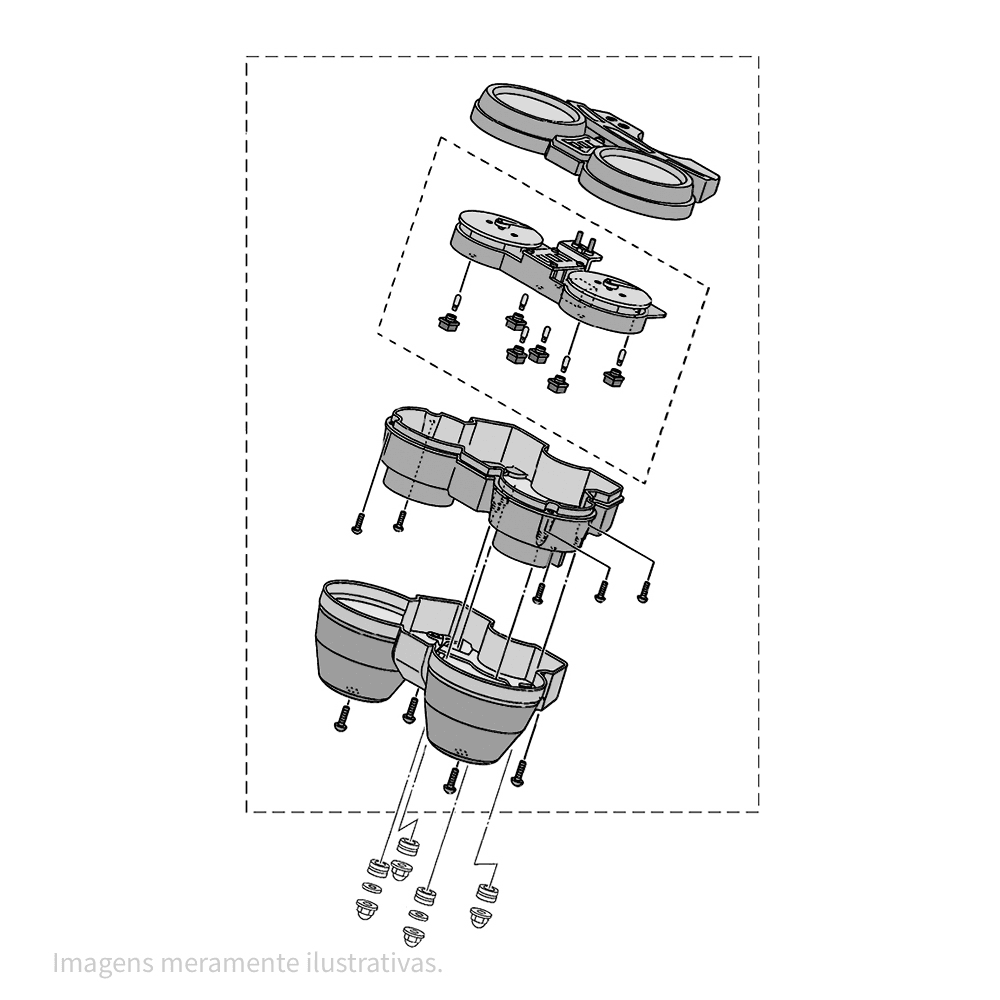 Imagens meramente ilustrativas.