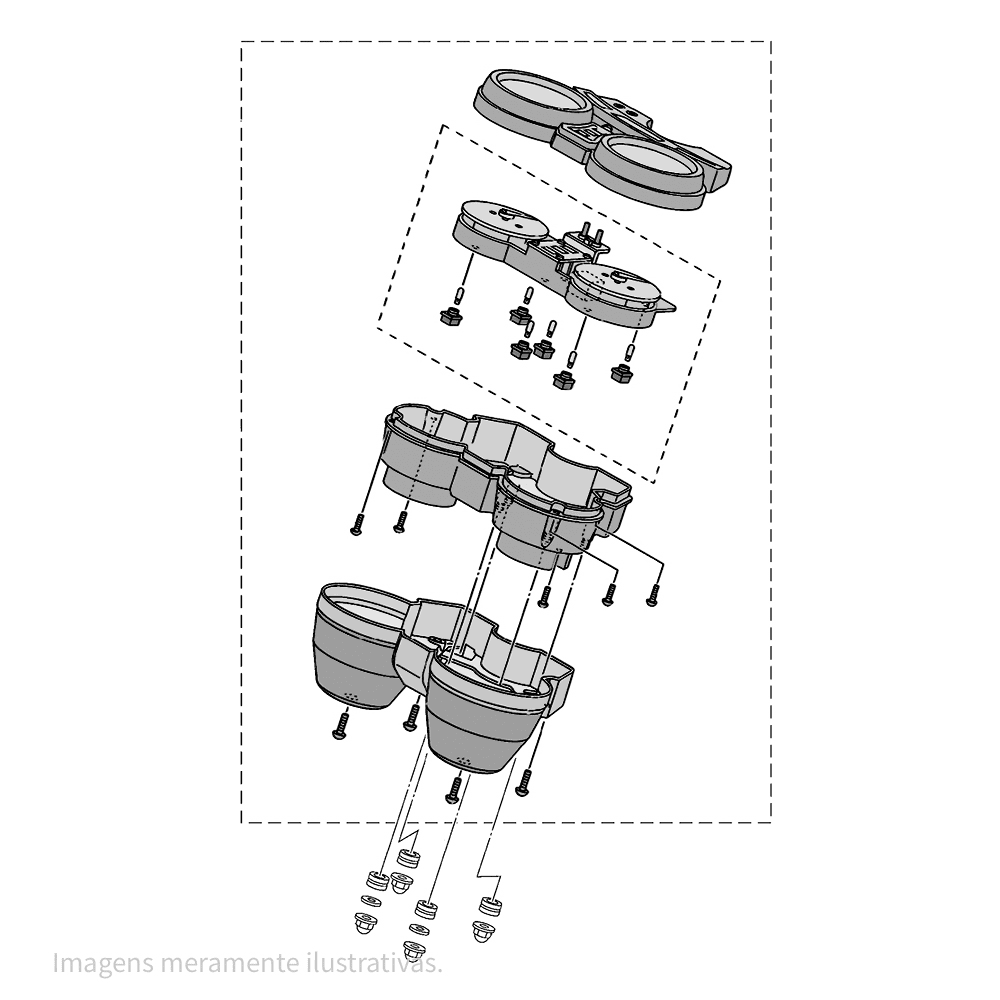 Imagens meramente ilustrativas.