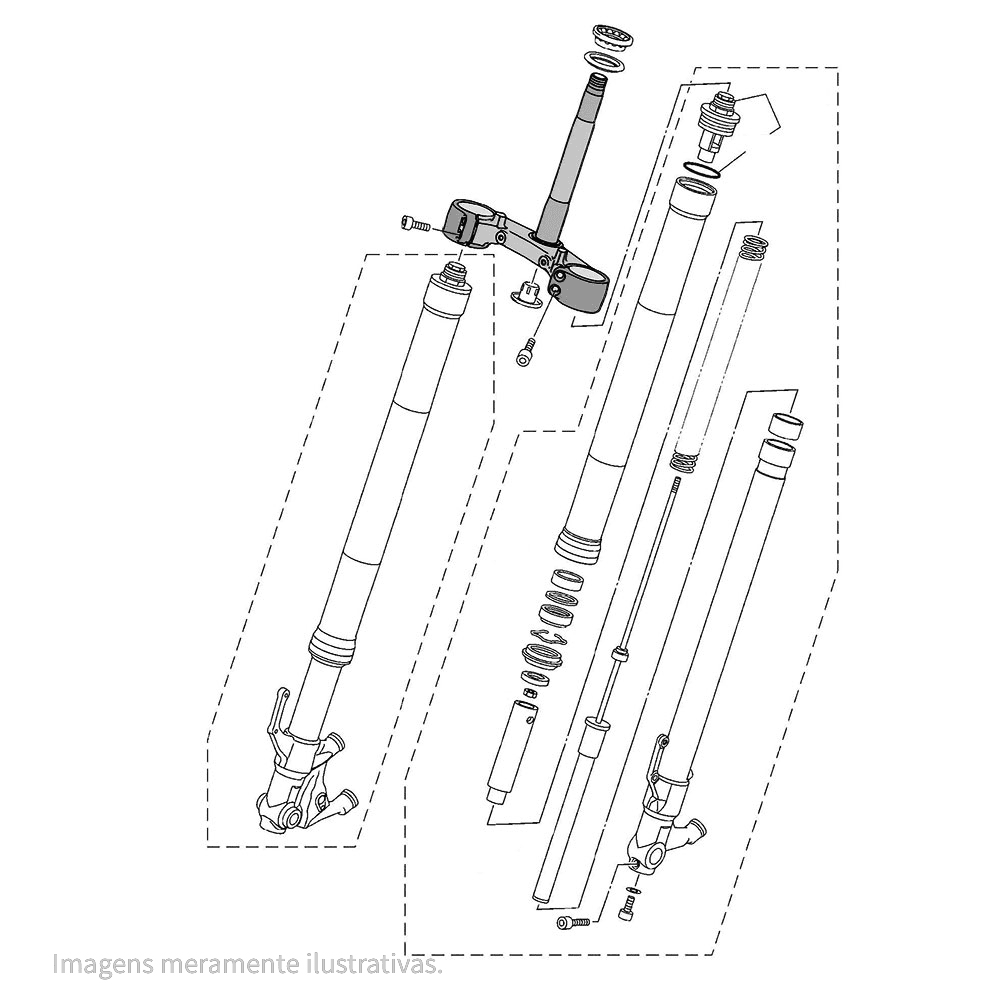 Imagens meramente ilustrativas.