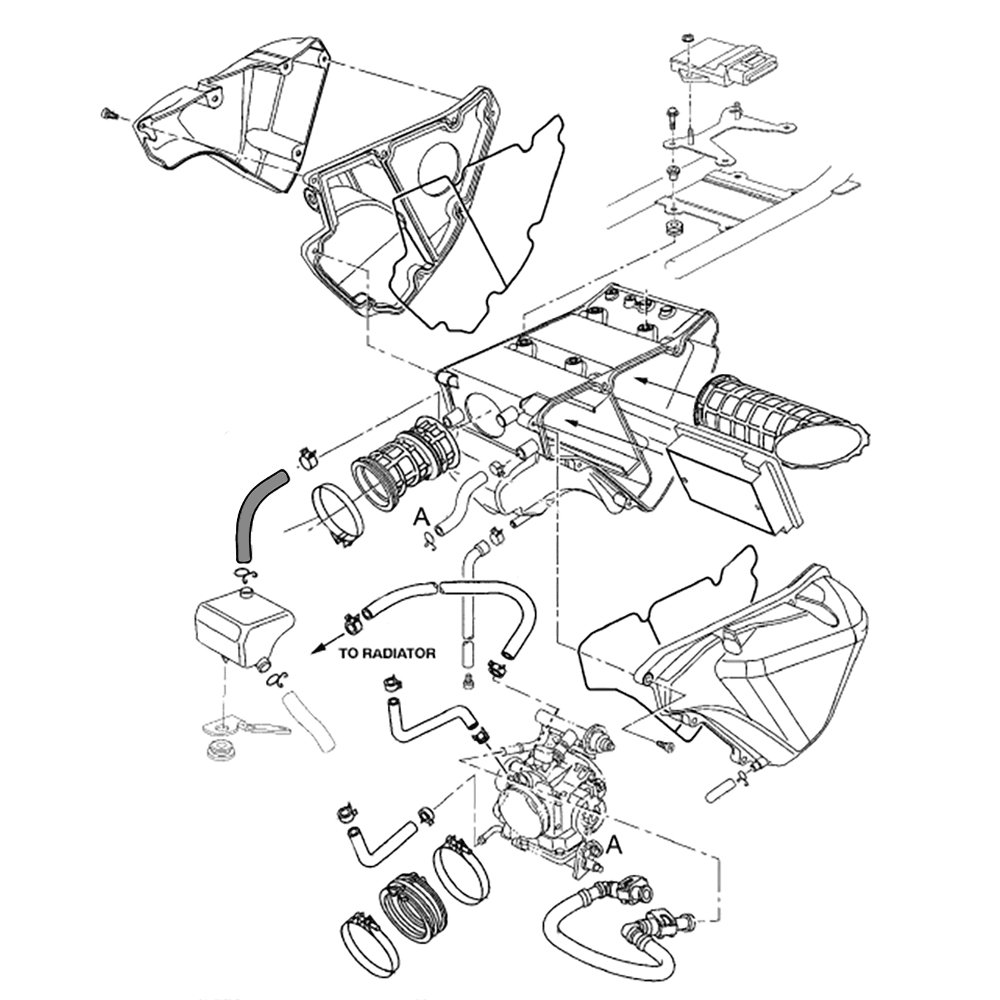 A
TO RADIATOR
A