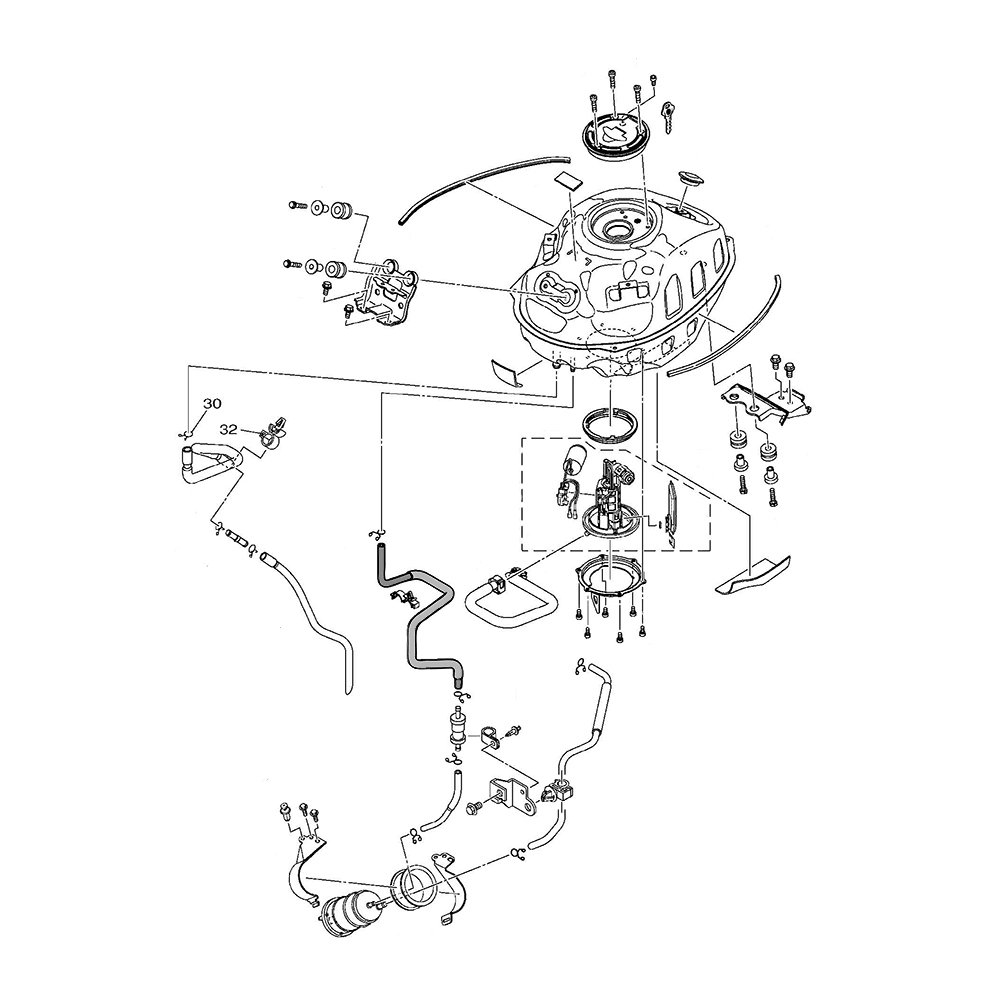 30
32