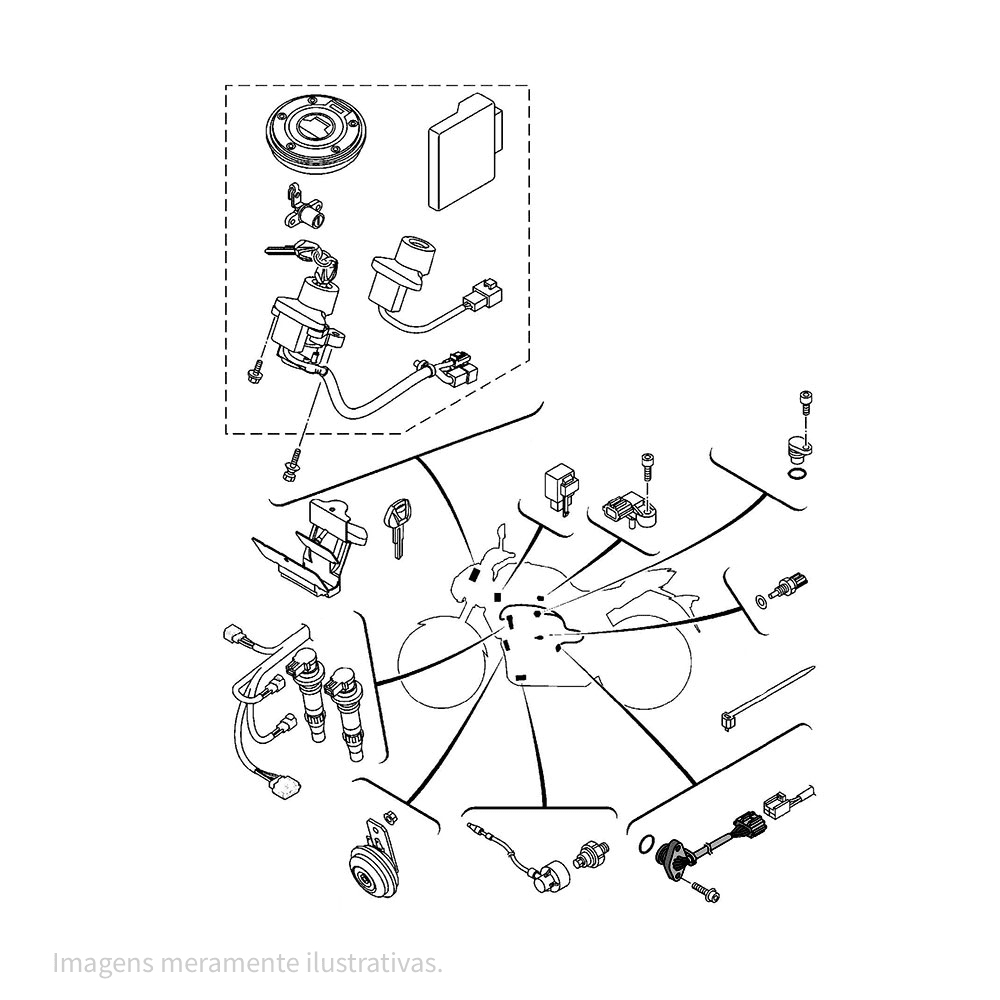 Imagens meramente ilustrativas.