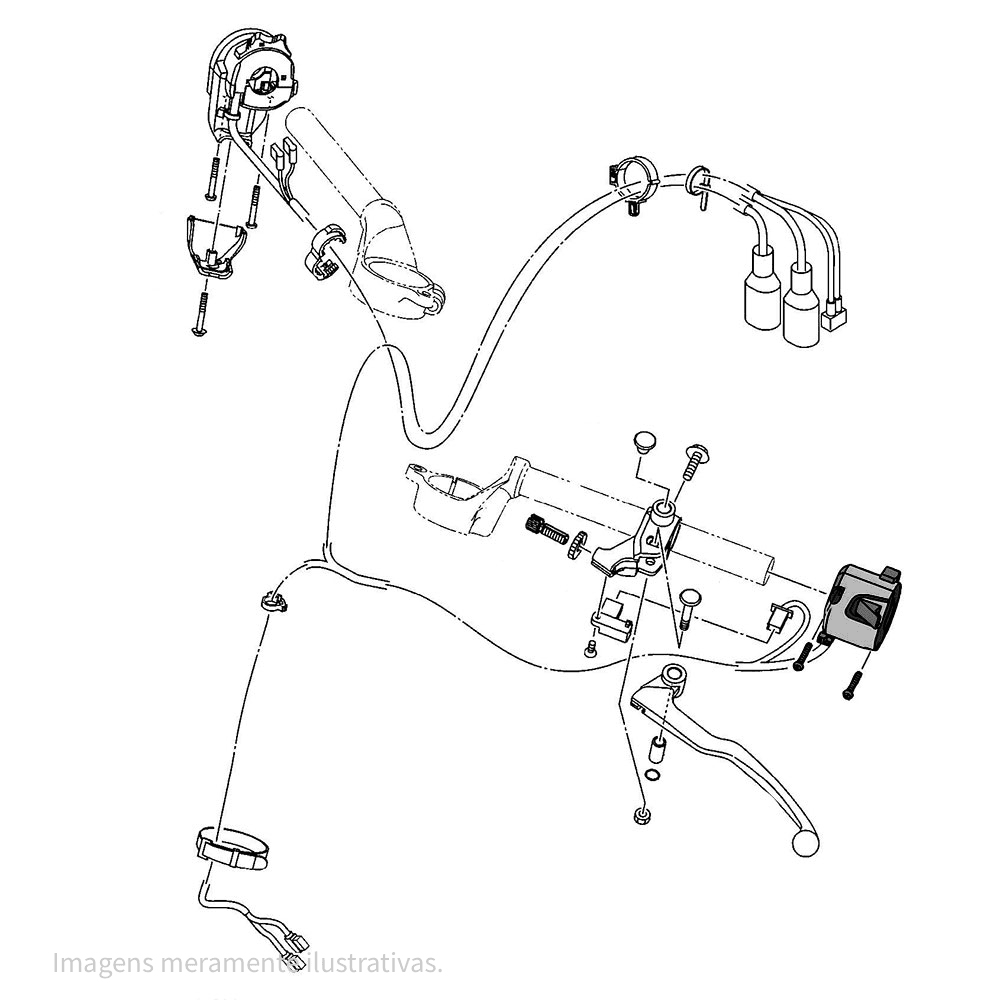 Imagens meramente ilustrativas.