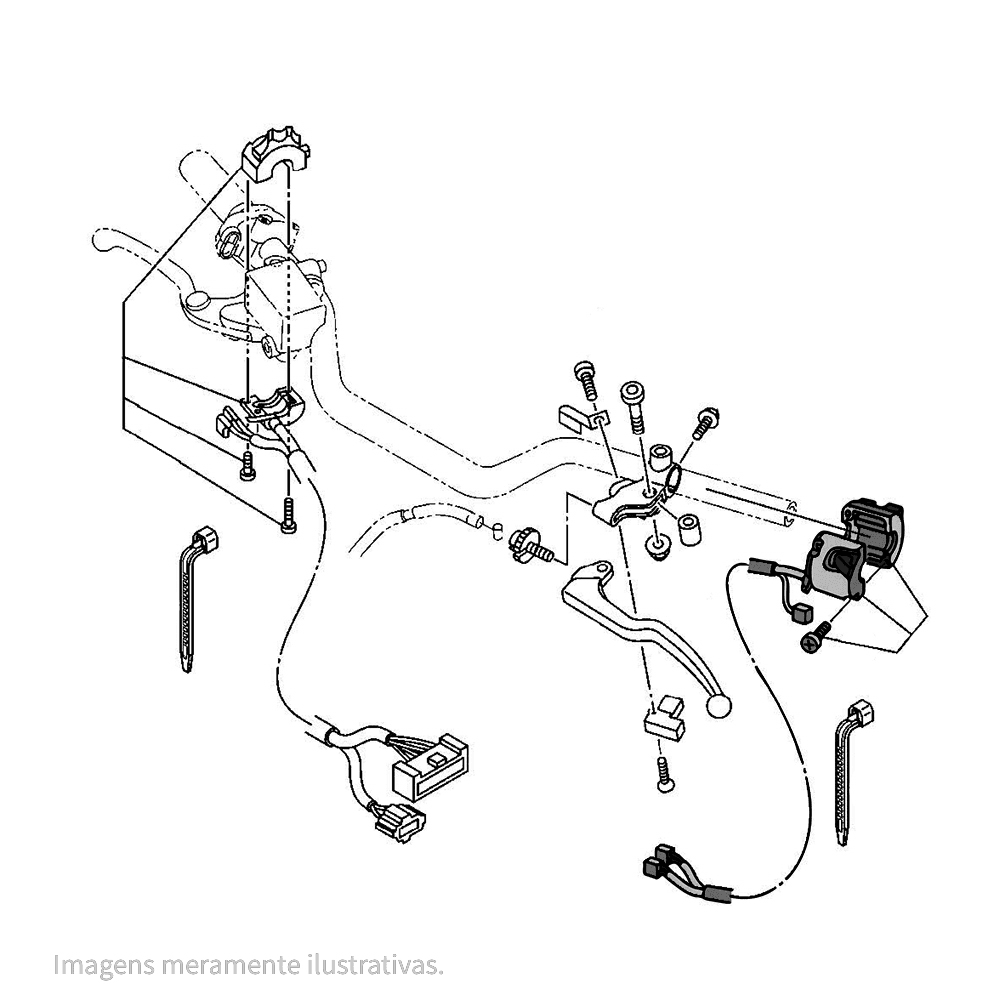 Imagens meramente ilustrativas.