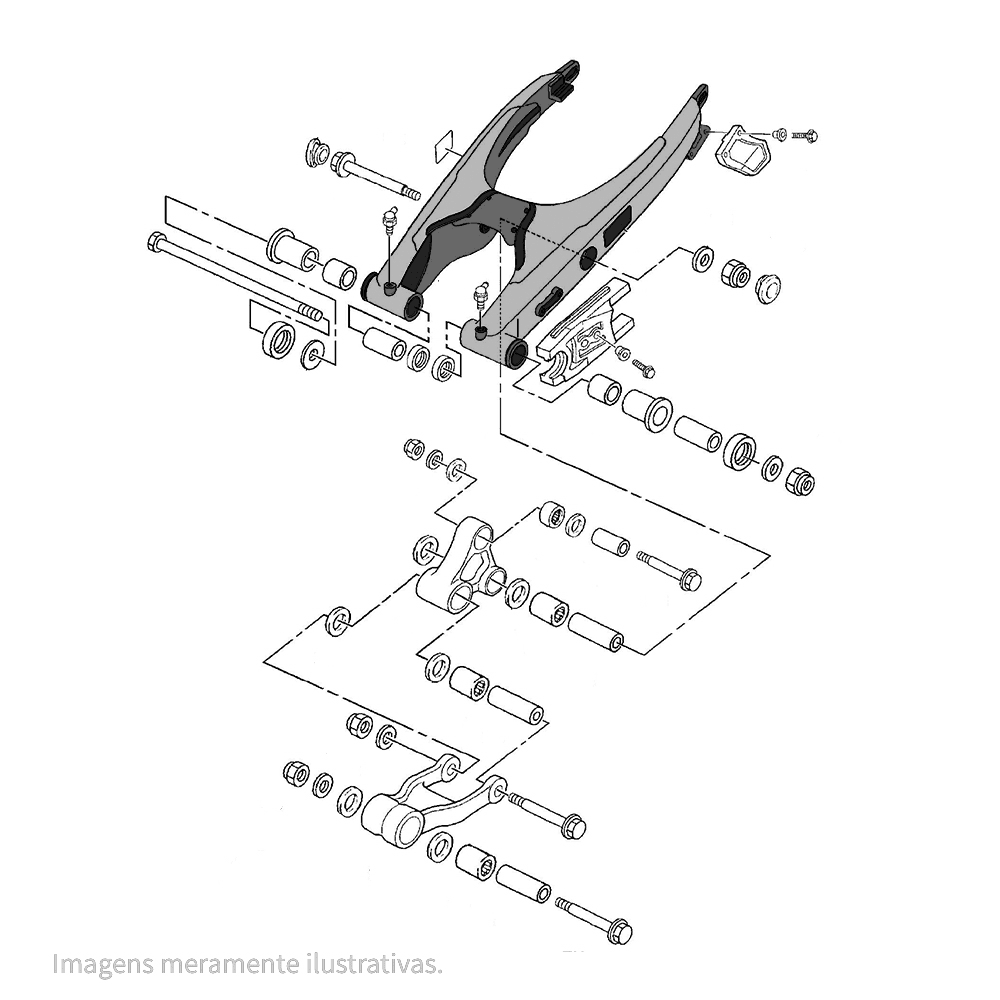 Imagens meramente ilustrativas.