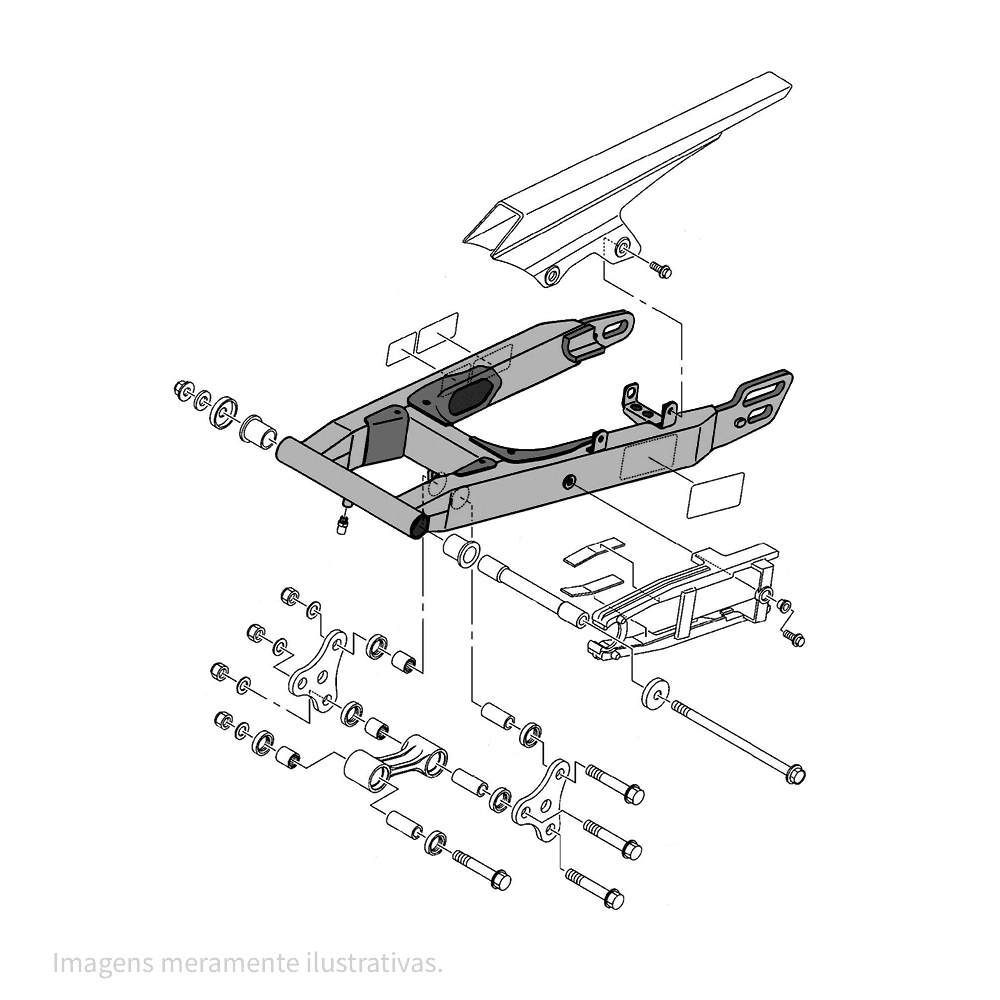 Imagens meramente ilustrativas.