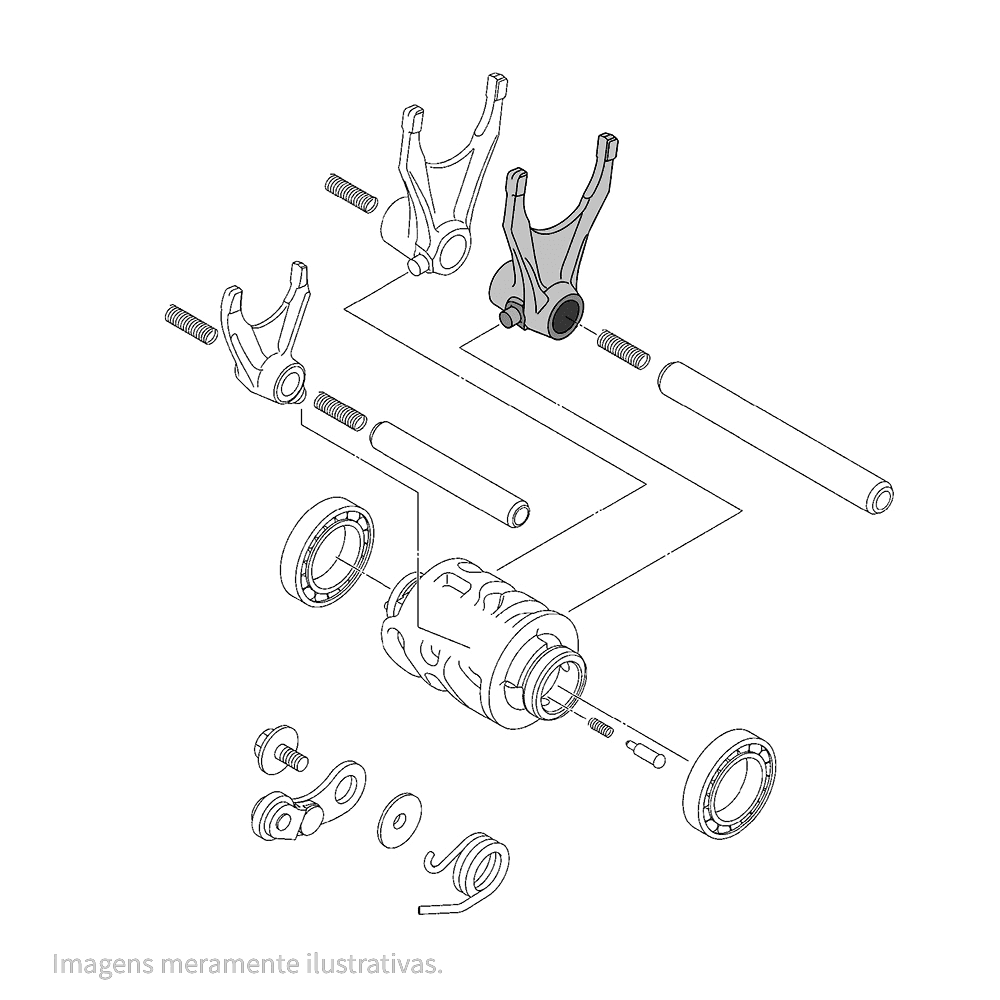 Imagens meramente ilustrativas.