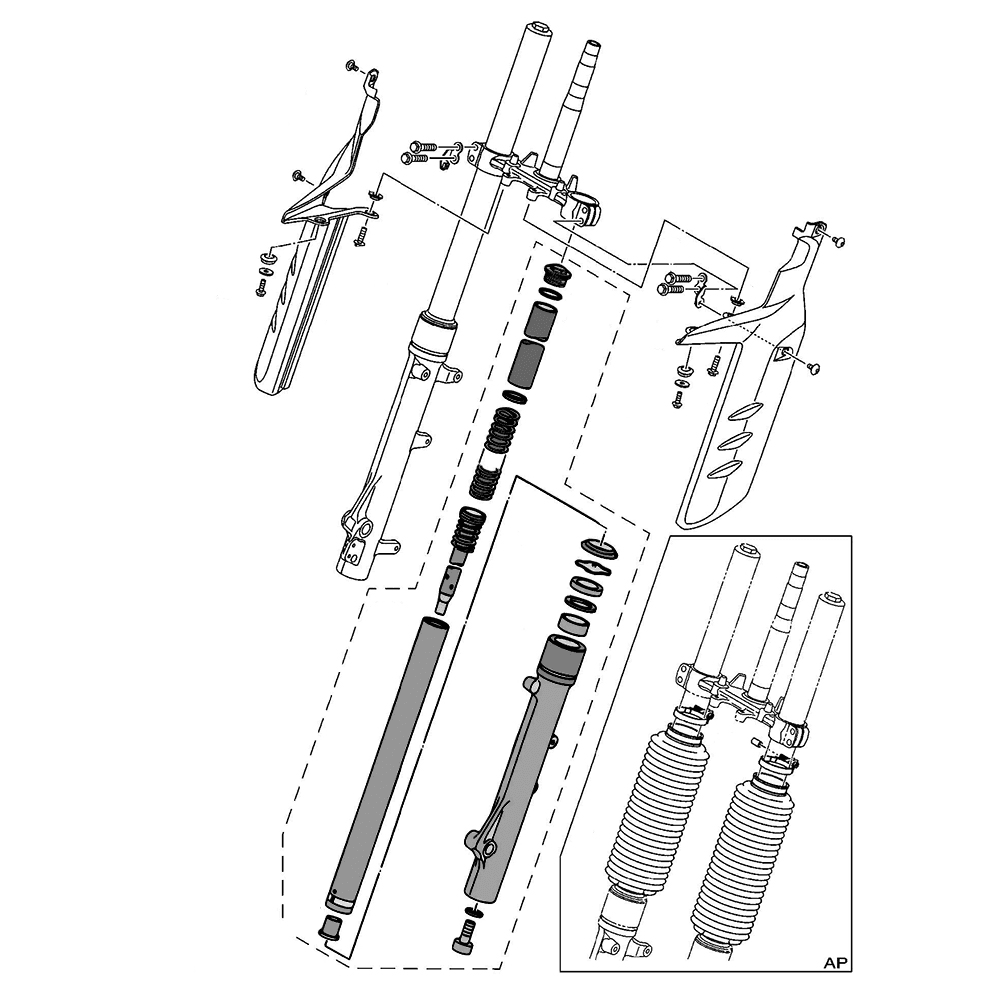 AP