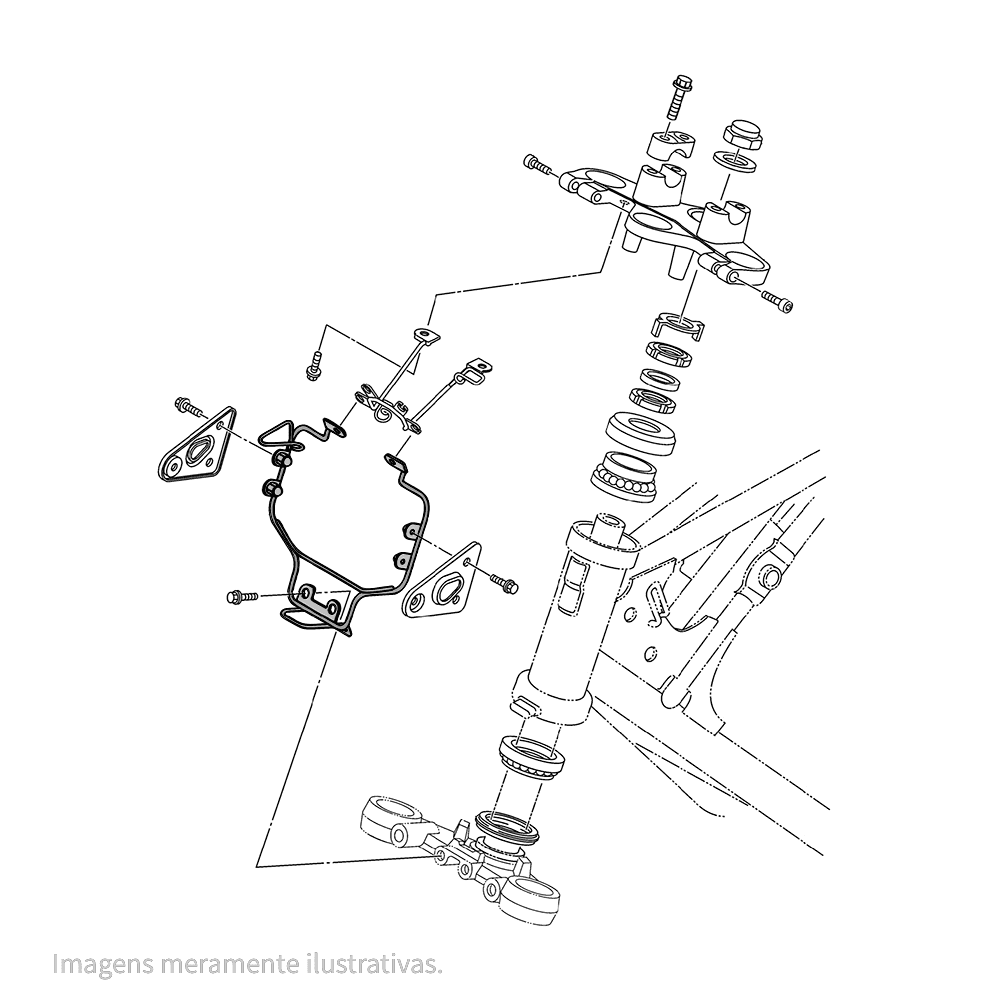 Imagens meramente ilustrativas.