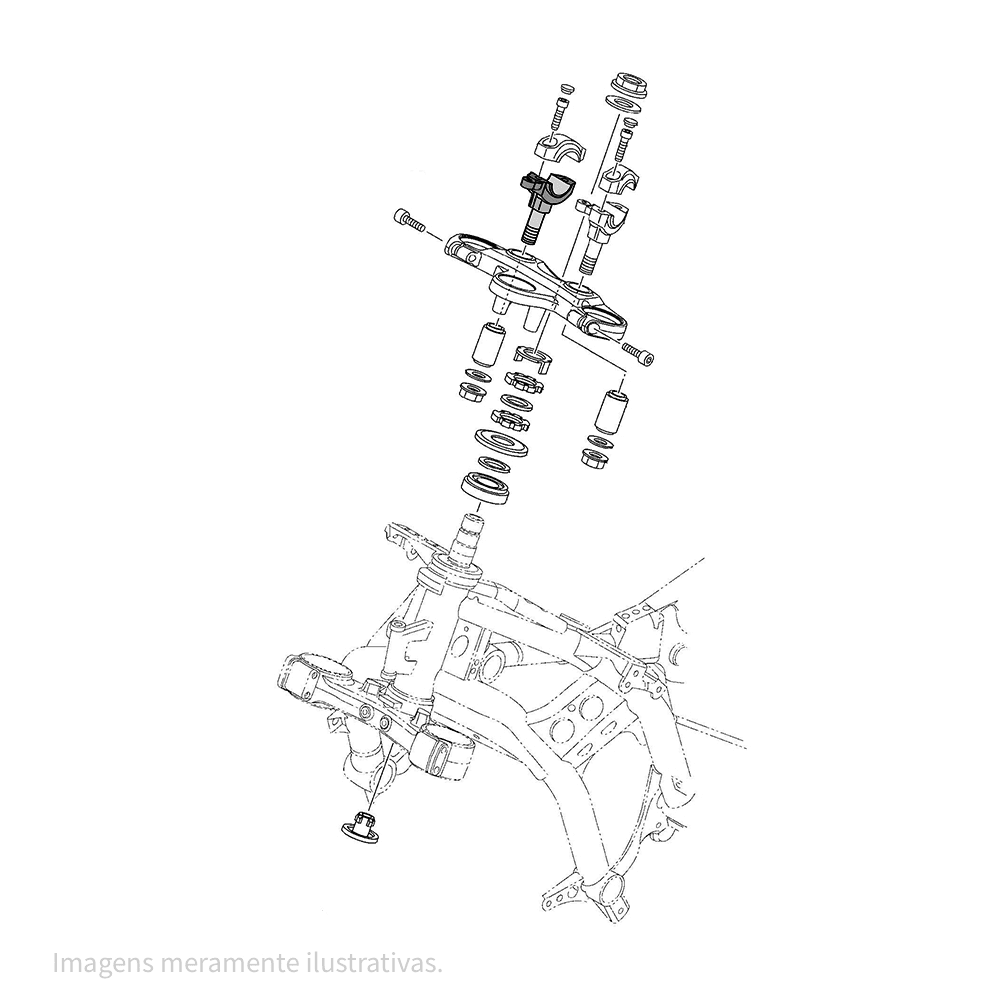 Imagens meramente ilustrativas.