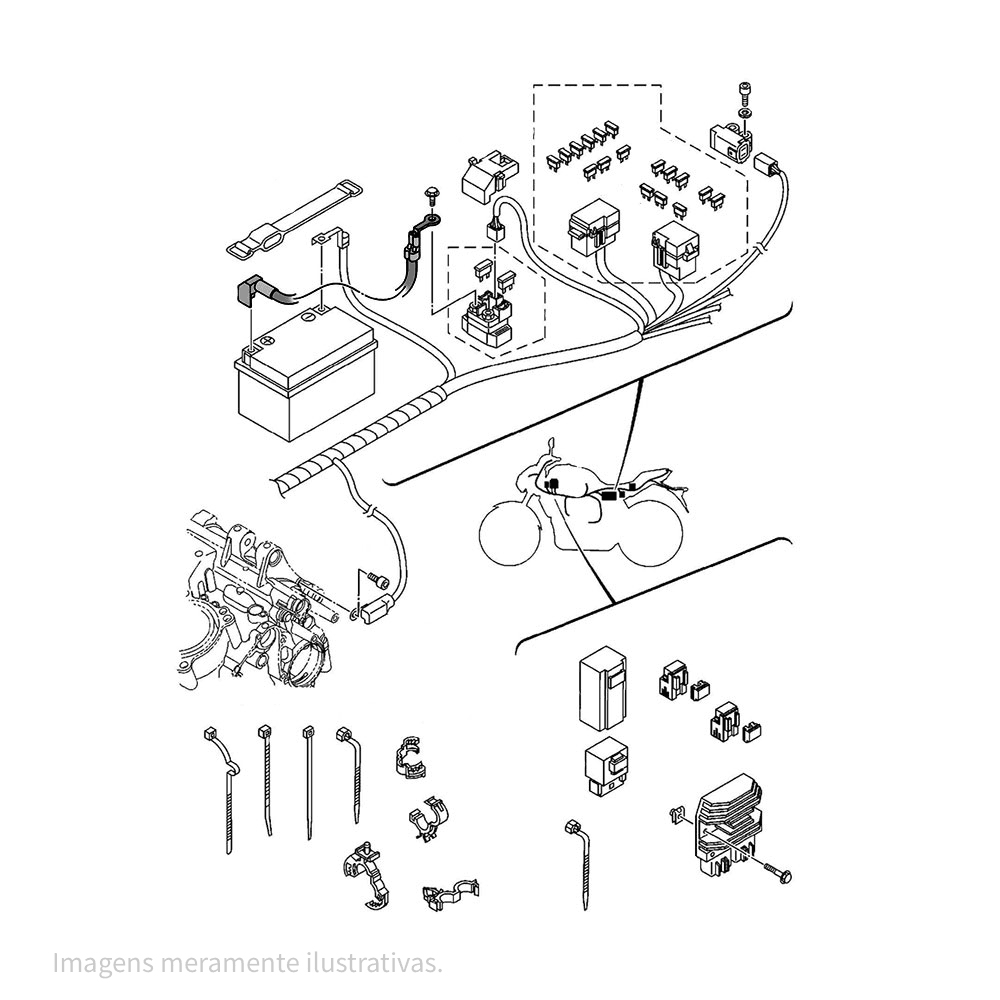 Imagens meramente ilustrativas.