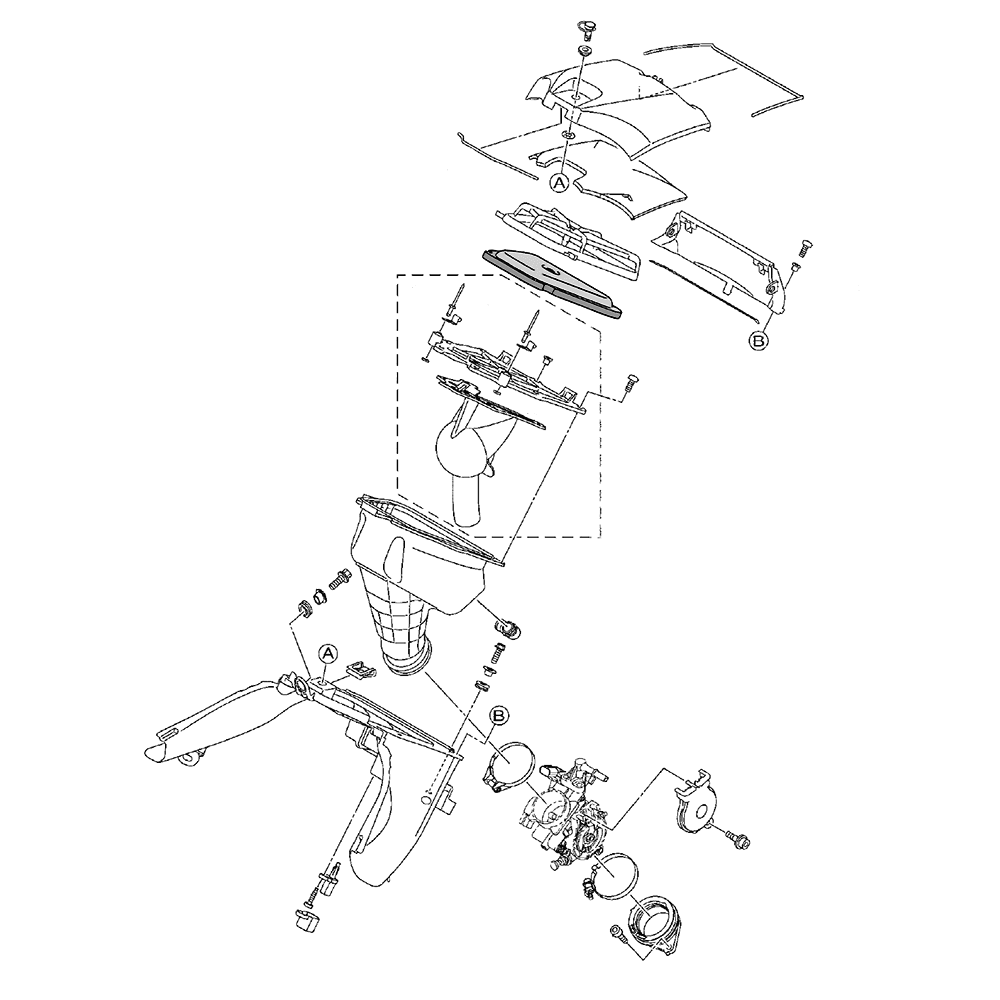 A
B
A
B