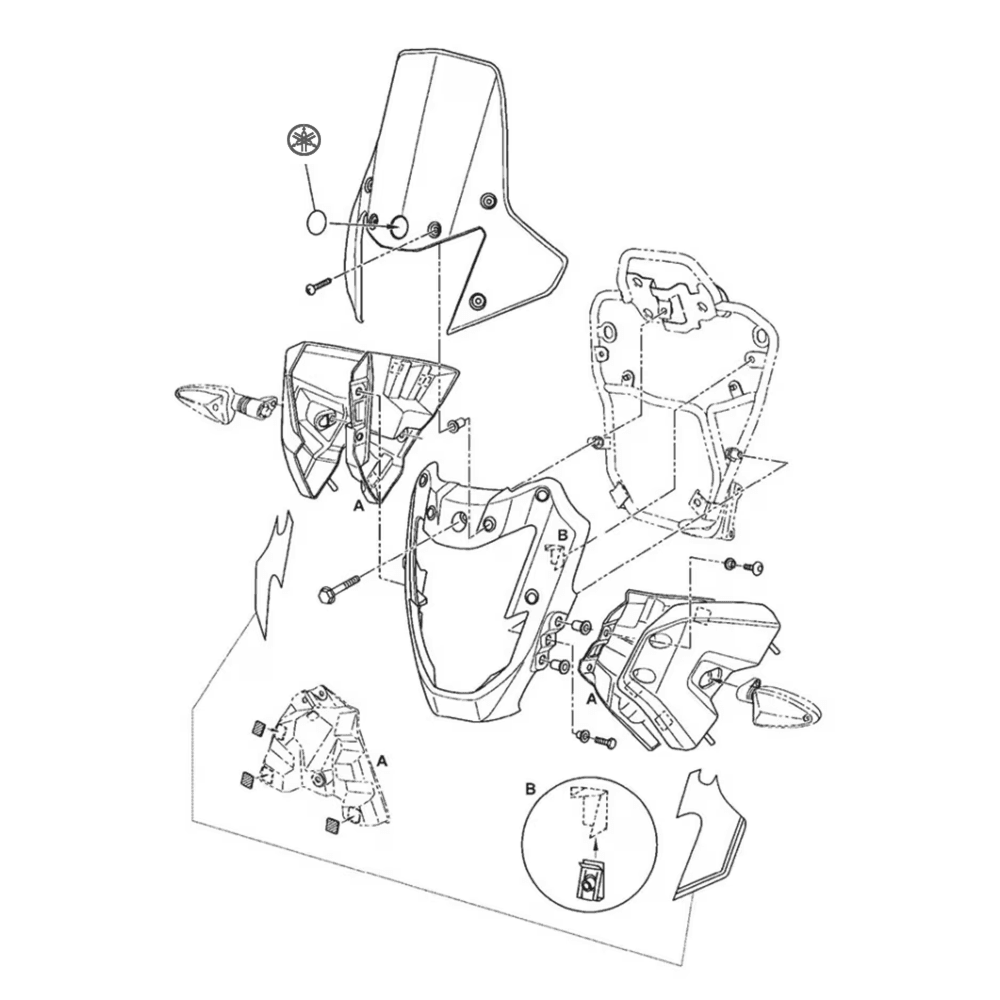 A
B
A
A
B