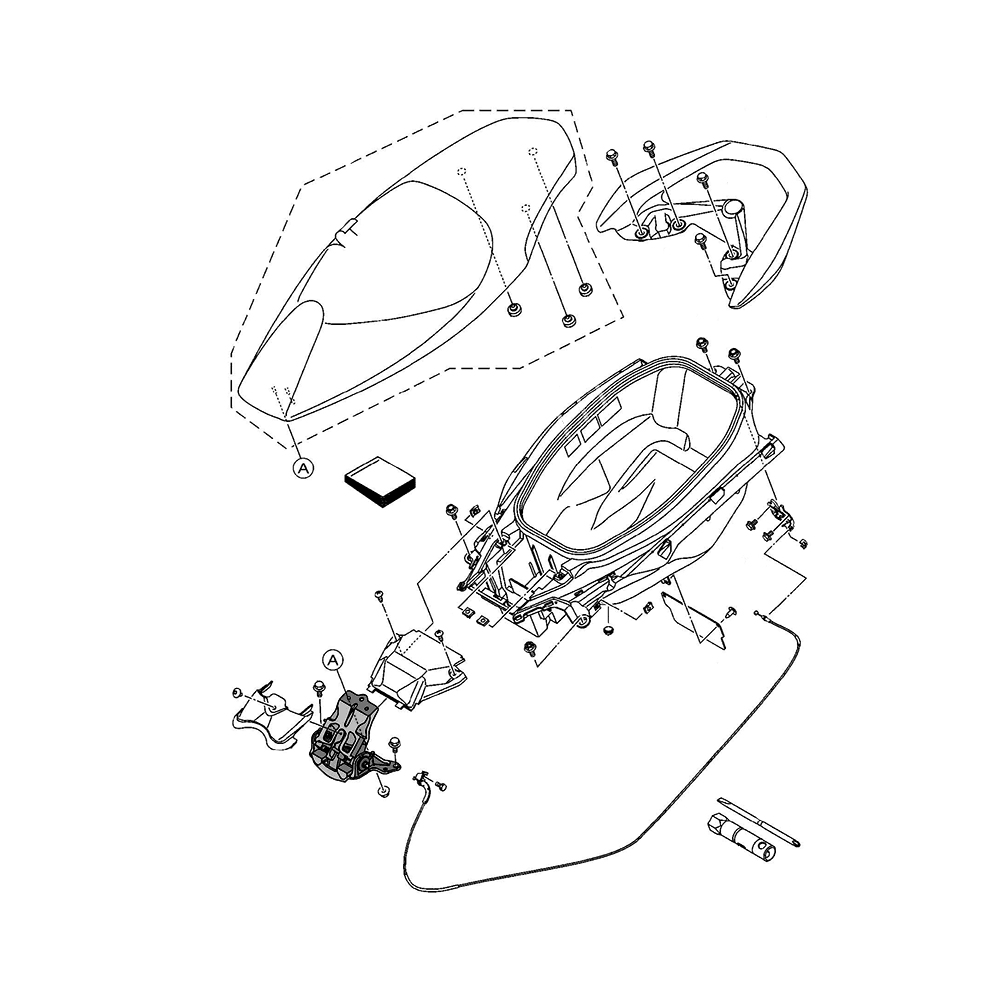 A

A