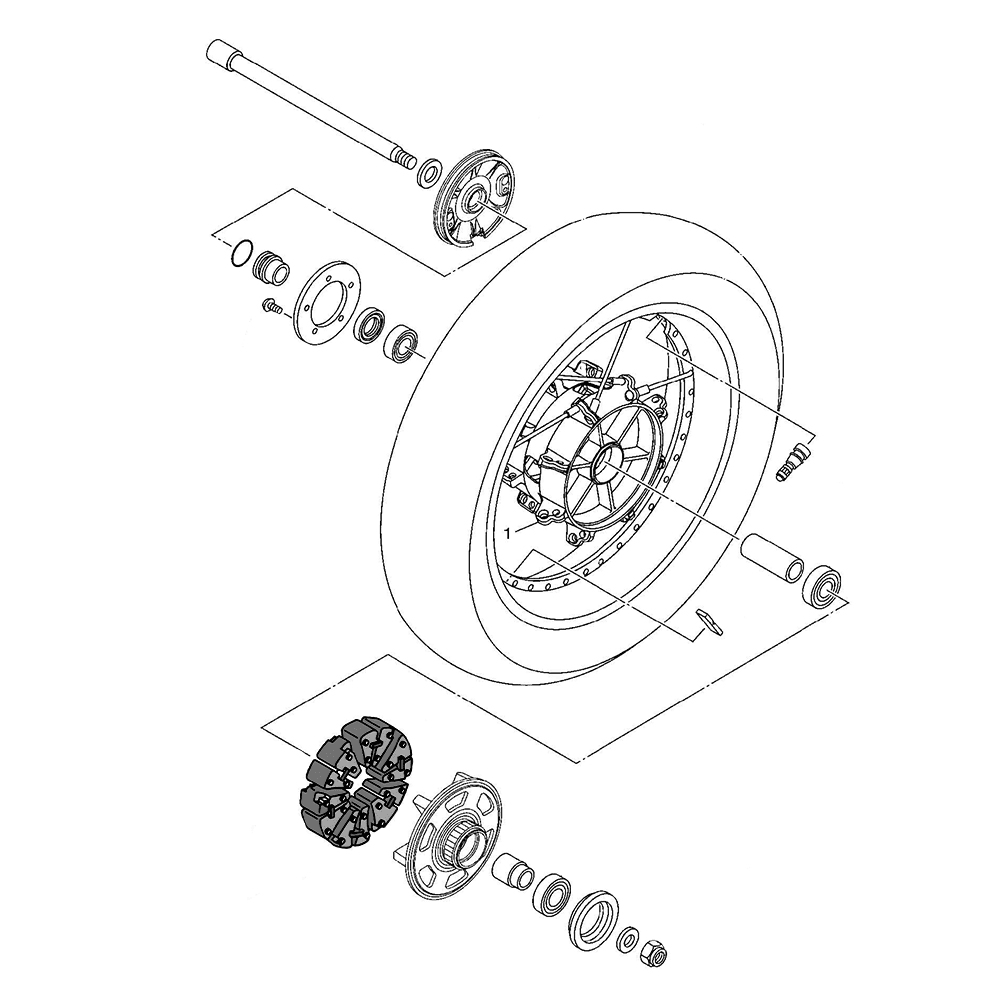 1