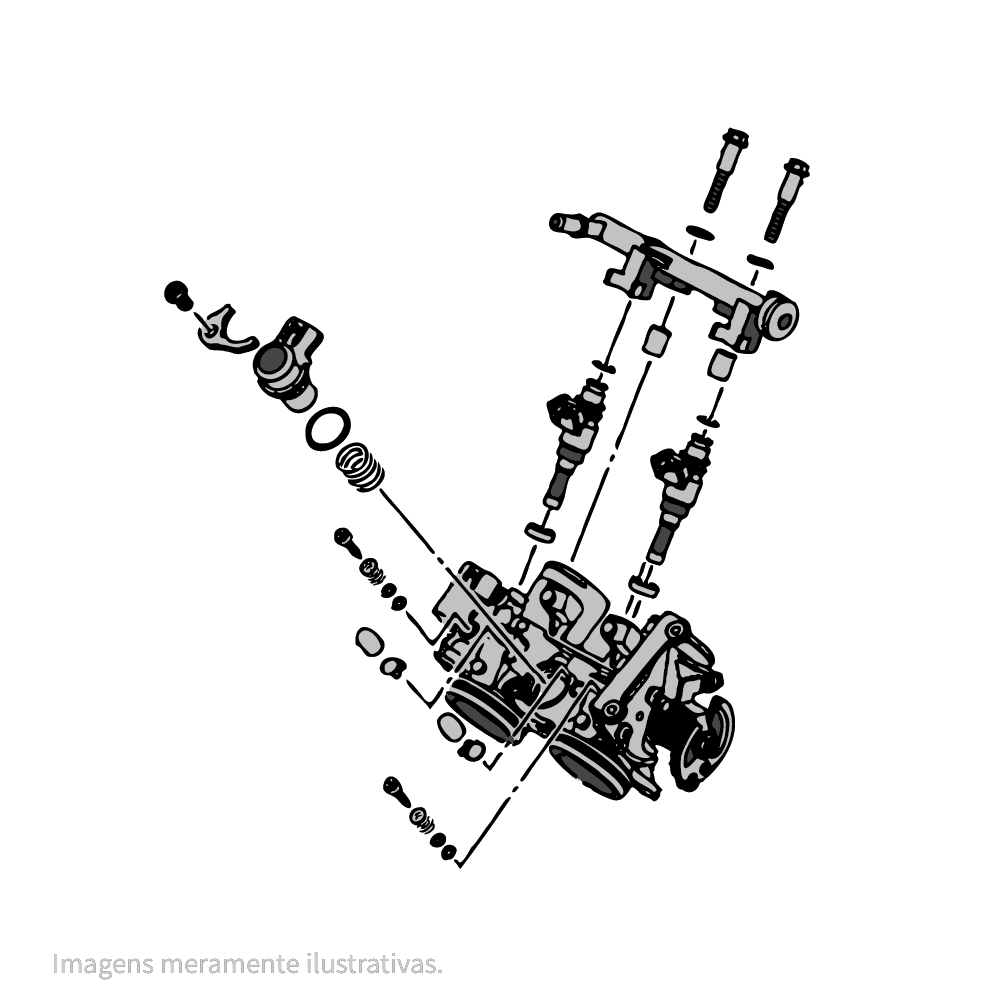 Imagens meramente ilustrativas.