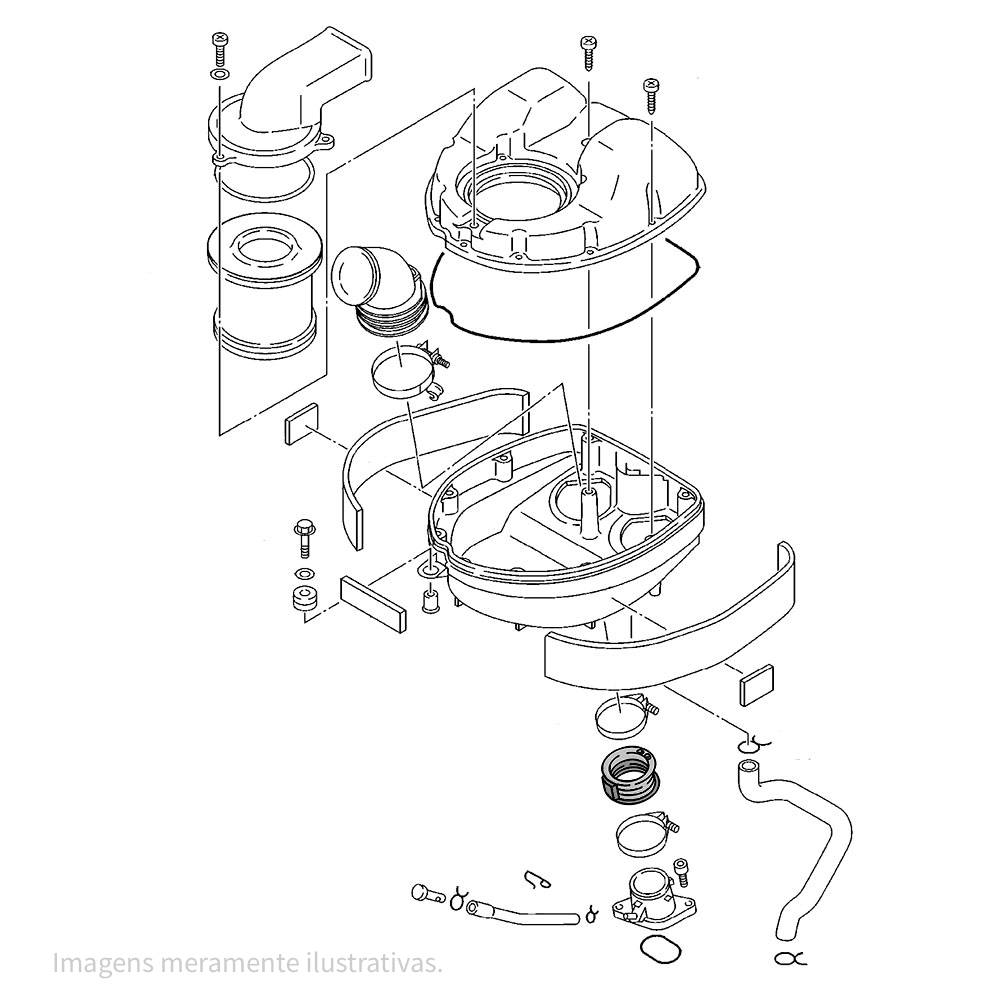 Imagens meramente ilustrativas.