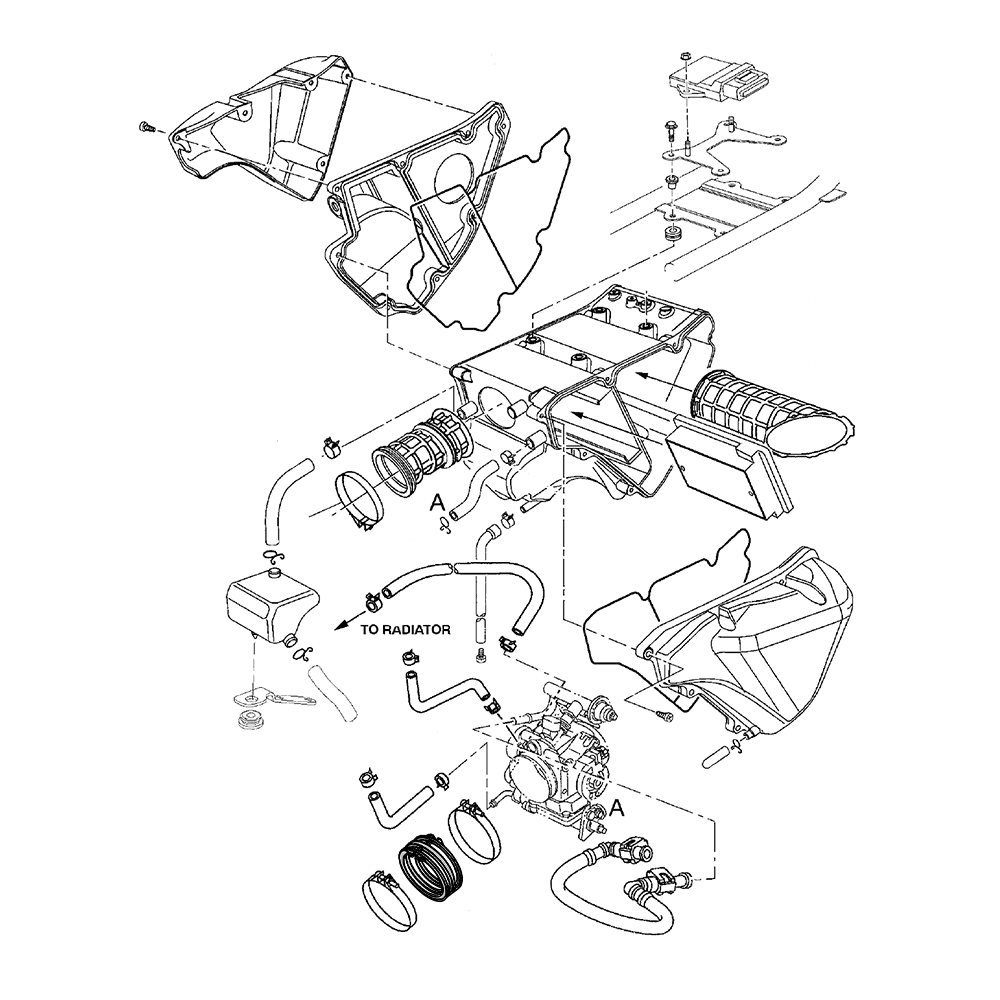 A

TO RADIATOR

A