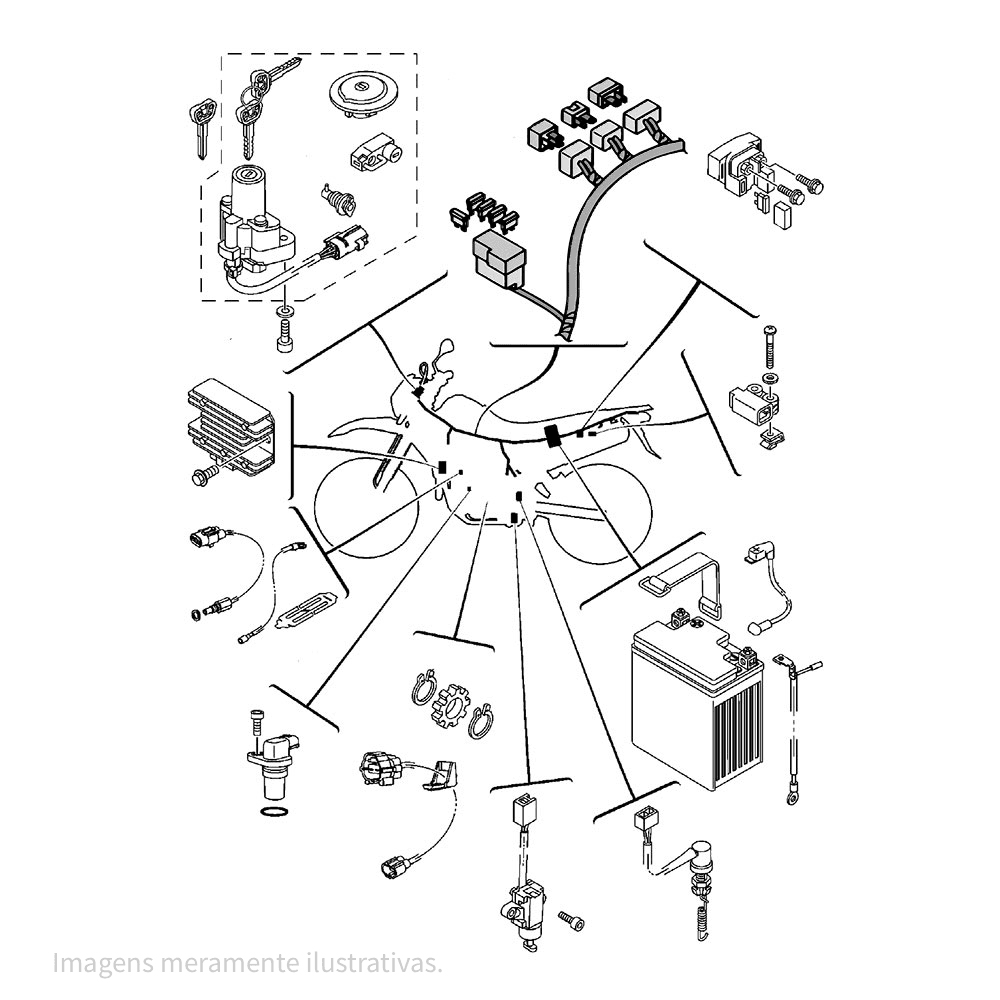 Imagens meramente ilustrativas.