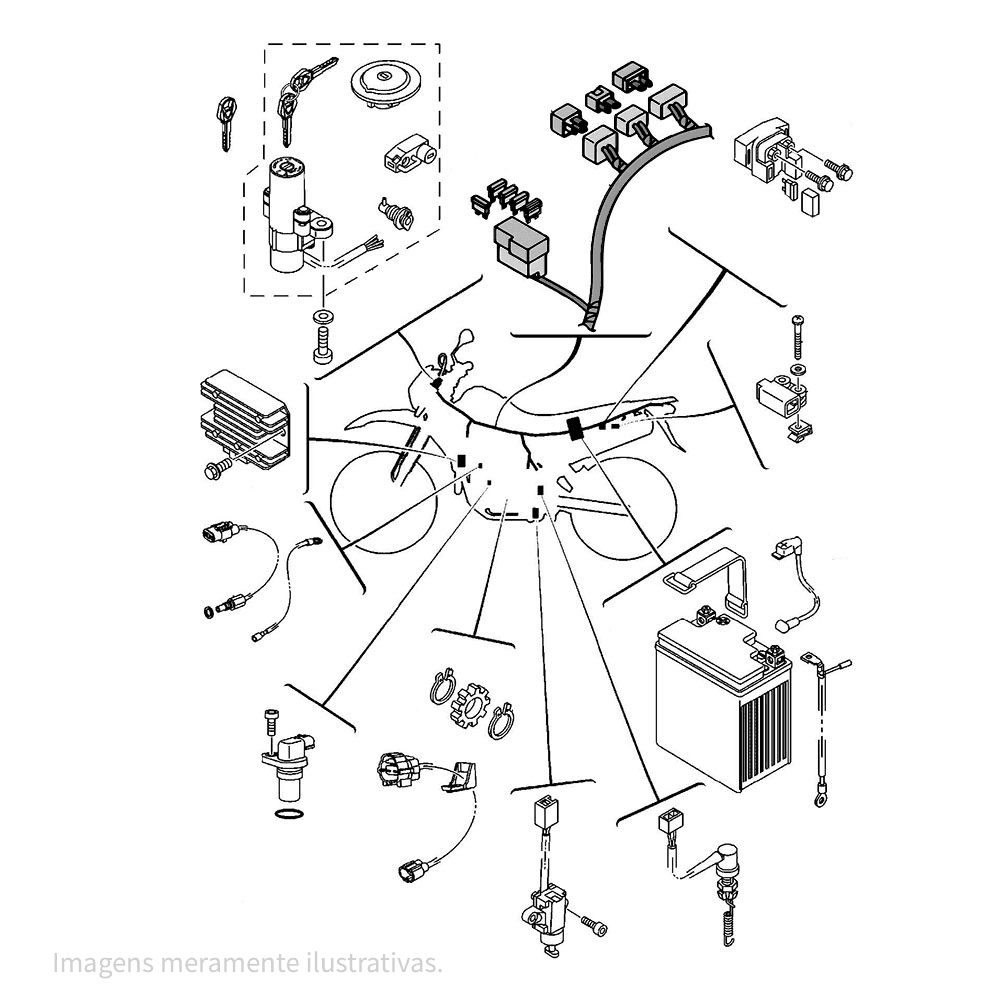 Imagens meramente ilustrativas.