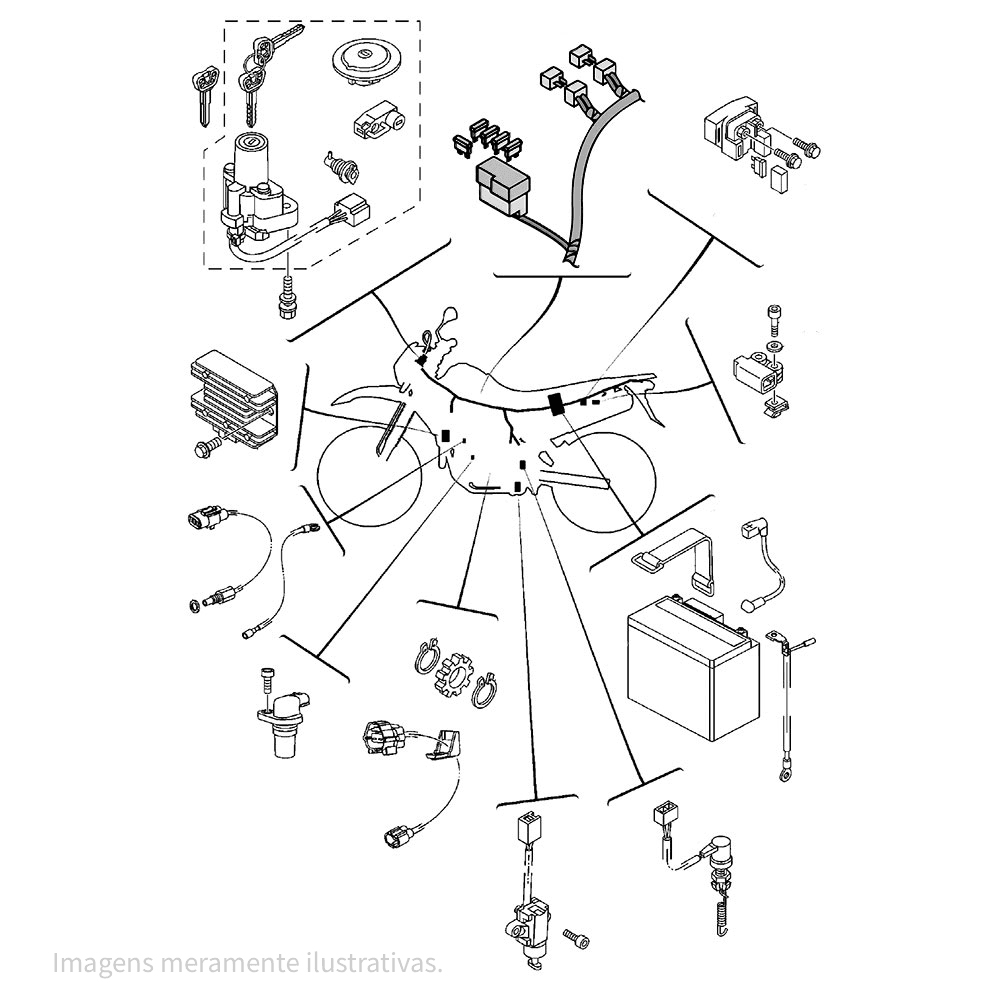 Imagens meramente ilustrativas.