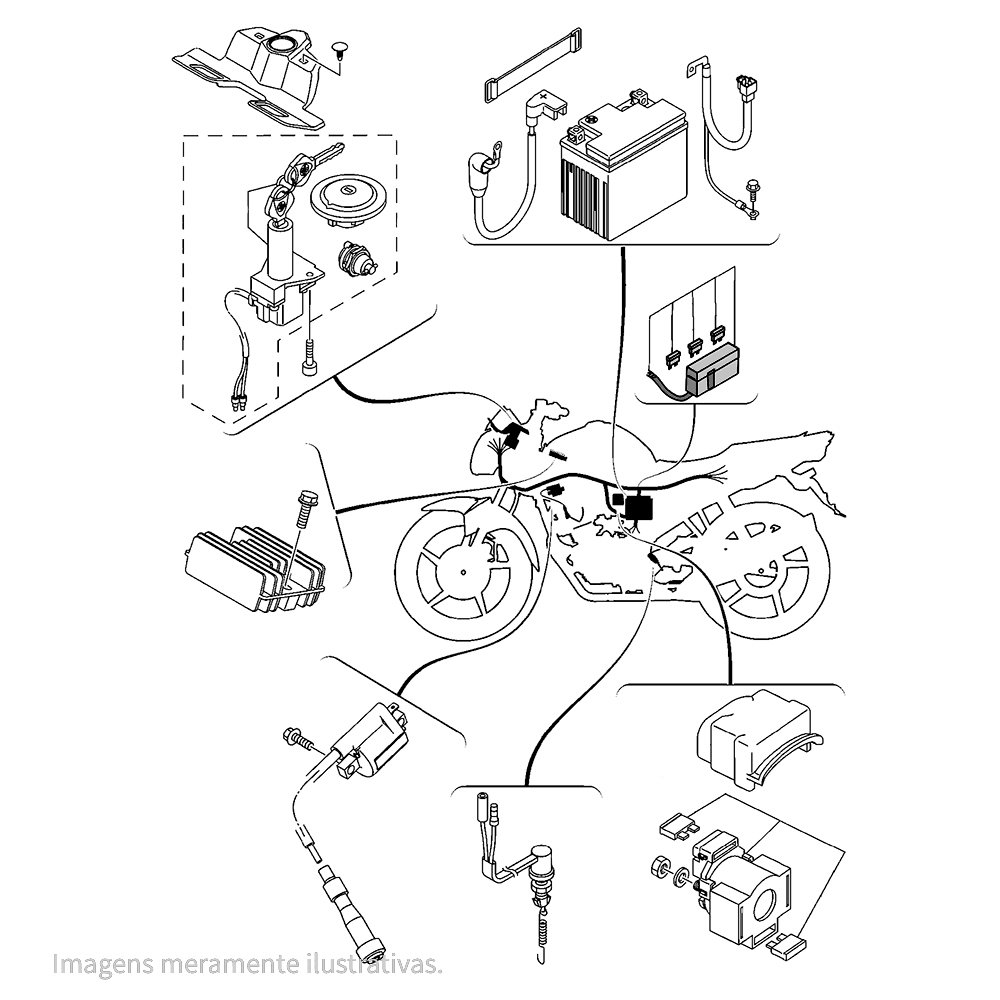 Imagens meramente ilustrativas.