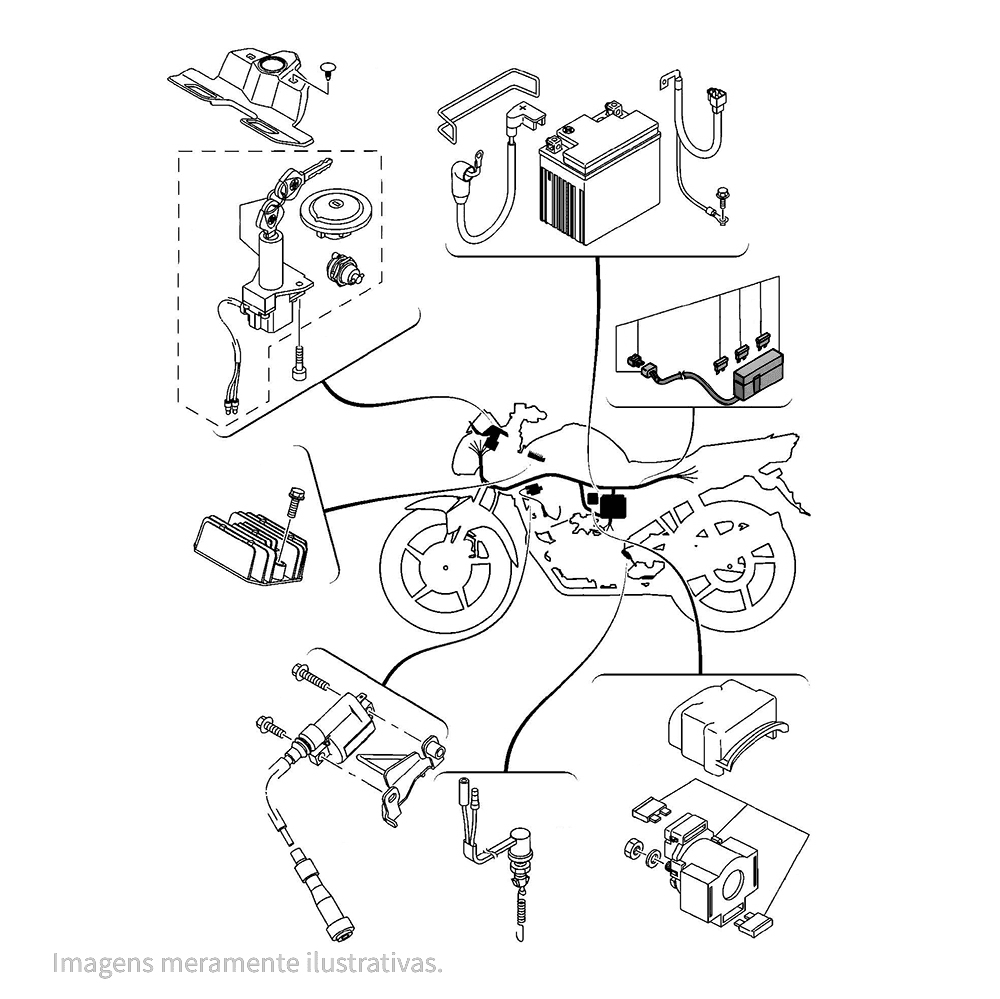 Imagens meramente ilustrativas.